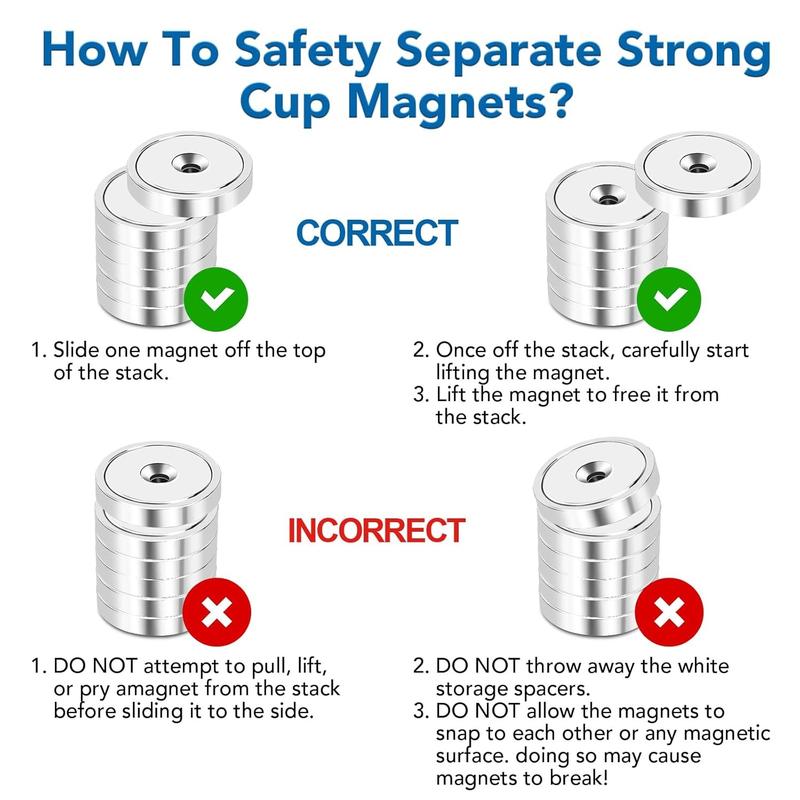 How To Safety Separate Strong Cup Magnets?

CORRECT

1. Slide one magnet off the top of the stack.

2. Once off the stack, carefully start lifting the magnet.
3. Lift the magnet to free it from the stack.

INCORRECT

1. DO NOT attempt to pull, lift, or pry amagnet from the stack before sliding it to the side.

2. DO NOT throw away the white storage spacers.
3. DO NOT allow the magnets to snap to each other or any magnetic surface. doing so may cause magnets to break!