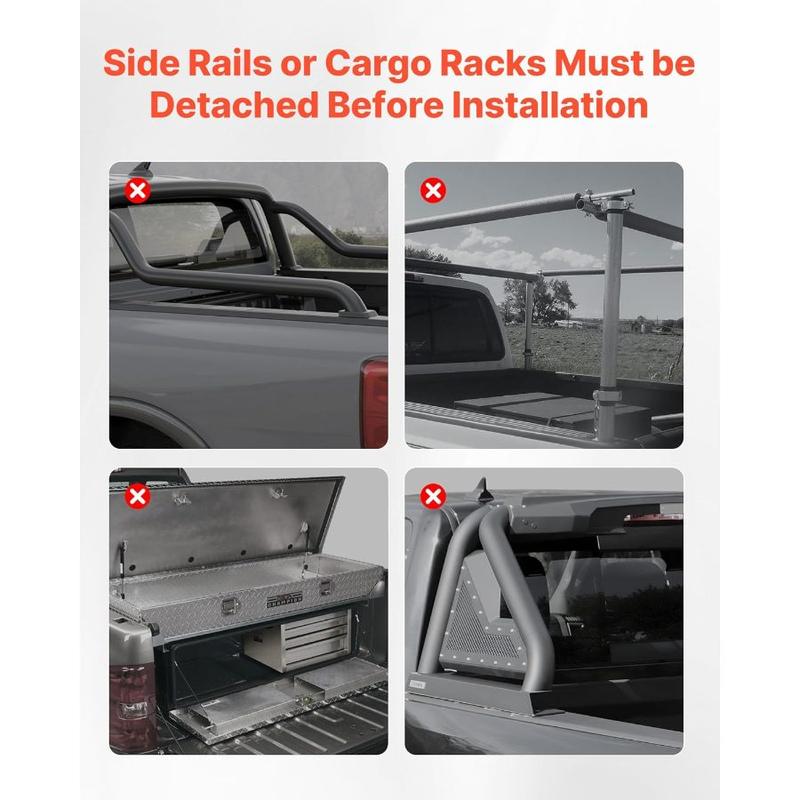 Side Rails or Cargo Racks Must be Detached Before Installation