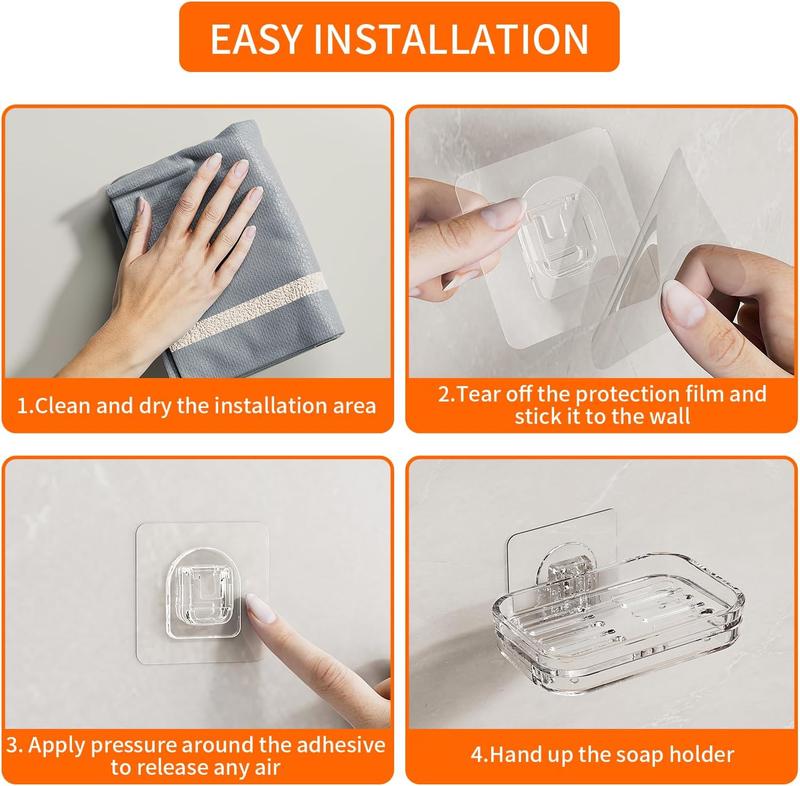 EASY INSTALLATION

1.Clean and dry the installation area

2.Tear off the protection film and stick it to the wall

3. Apply pressure around the adhesive to release any air

4.Hand up the soap holder