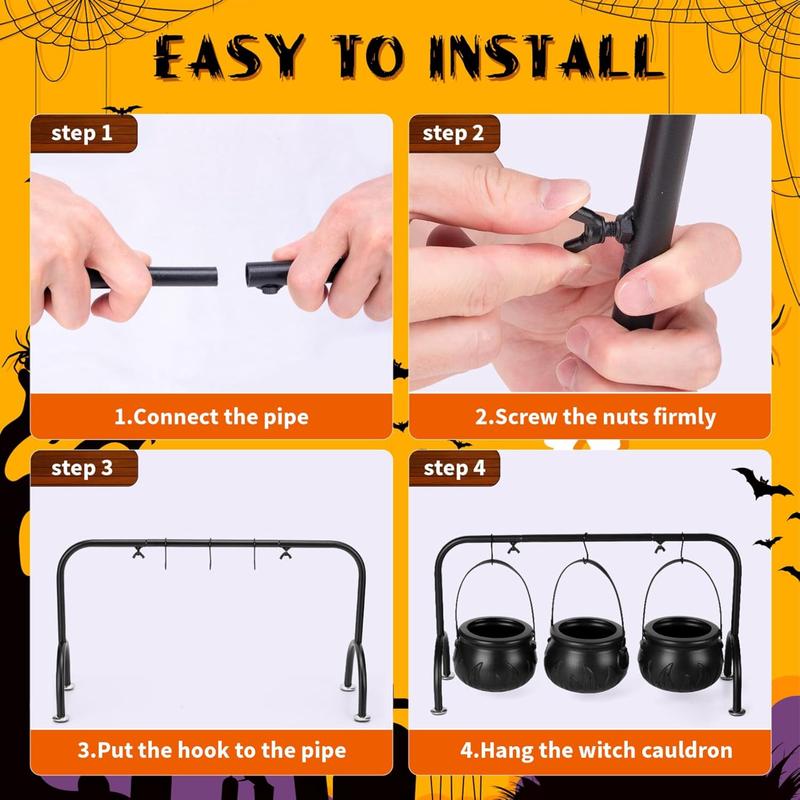 EASY TO INSTALL

step 1

1.Connect the pipe

step 2

2.Screw the nuts firmly

step 3

3.Put the hook to the pipe

step 4

4.Hang the witch cauldron