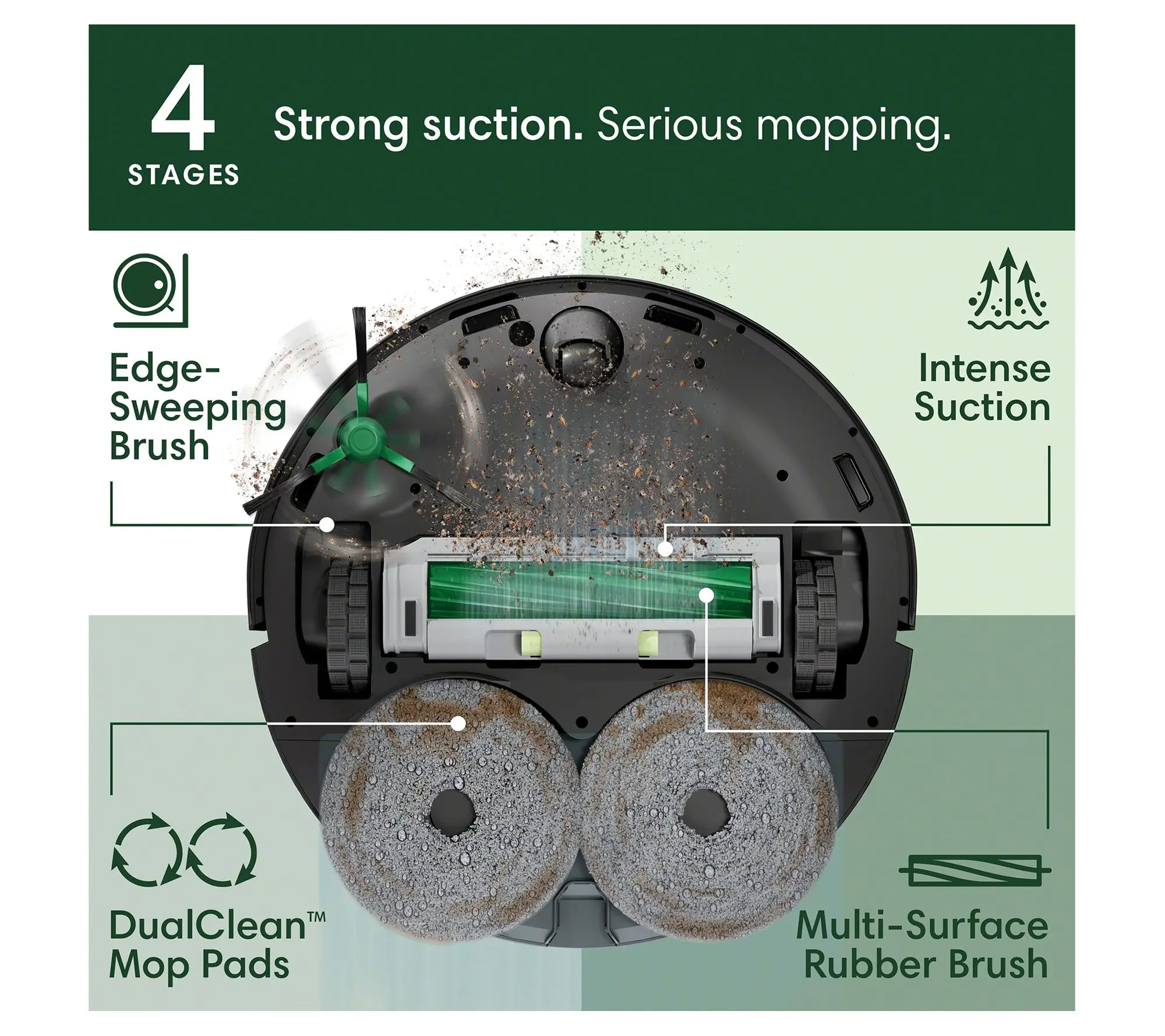 4
STAGES

Strong suction. Serious mopping.

Edge-Sweeping Brush

Intense Suction

DualClean™ Mop Pads

Multi-Surface Rubber Brush