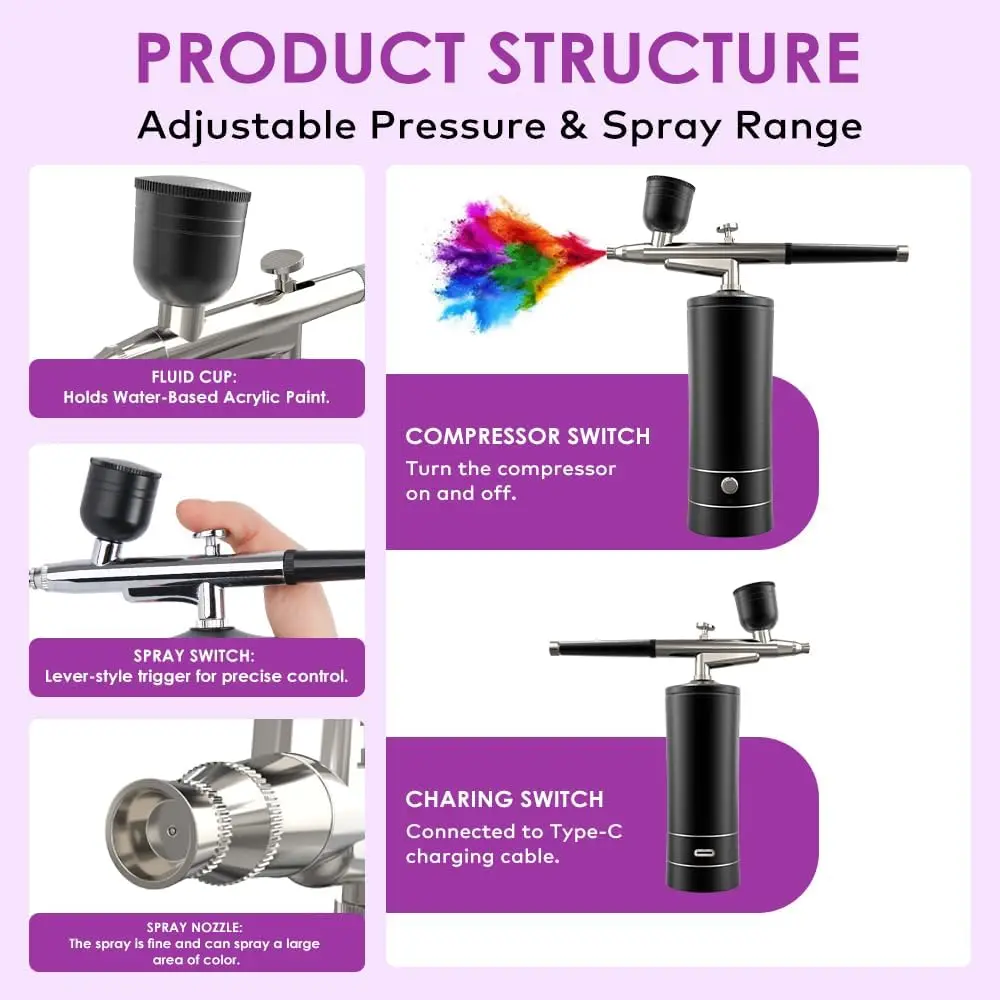 PRODUCT STRUCTURE
Adjustable Pressure & Spray Range

FLUID CUP:
Holds Water-Based Acrylic Paint.

SPRAY SWITCH:
Lever-style trigger for precise control.

SPRAY NOZZLE:
The spray is fine and can spray a large area of color.

COMPRESSOR SWITCH
Turn the compressor on and off.

CHARING SWITCH
Connected to Type-C charging cable.