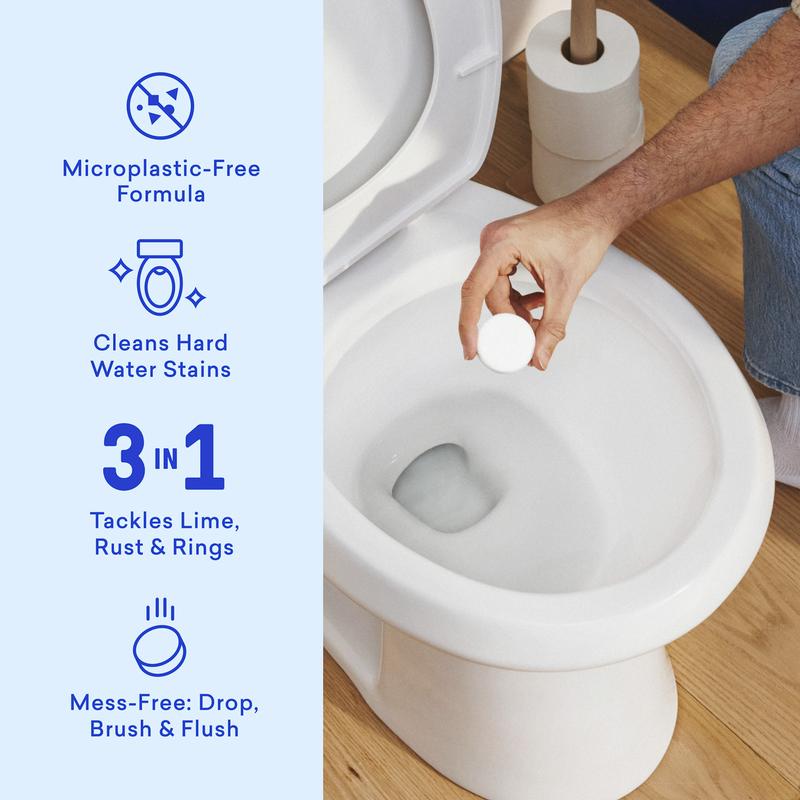 Microplastic-Free Formula

Cleans Hard Water Stains

3 IN 1

Tackles Lime, Rust & Rings

Mess-Free: Drop, Brush & Flush