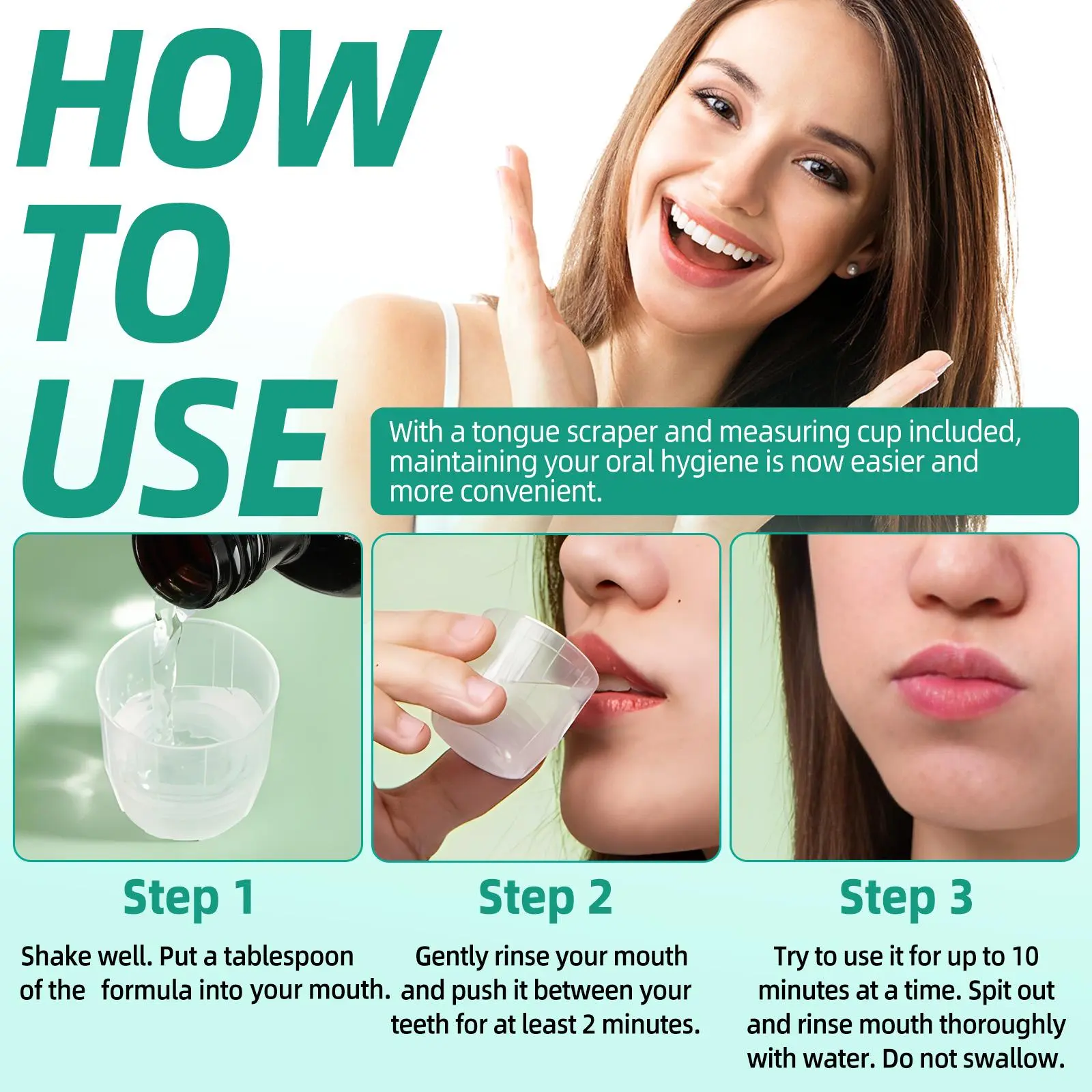 HOW TO USE

With a tongue scraper and measuring cup included, maintaining your oral hygiene is now easier and more convenient.

Step 1

Shake well. Put a tablespoon of the formula into your mouth.

Step 2

Gently rinse your mouth and push it between your teeth for at least 2 minutes.

Step 3

Try to use it for up to 10 minutes at a time. Spit out and rinse mouth thoroughly with water. Do not swallow.