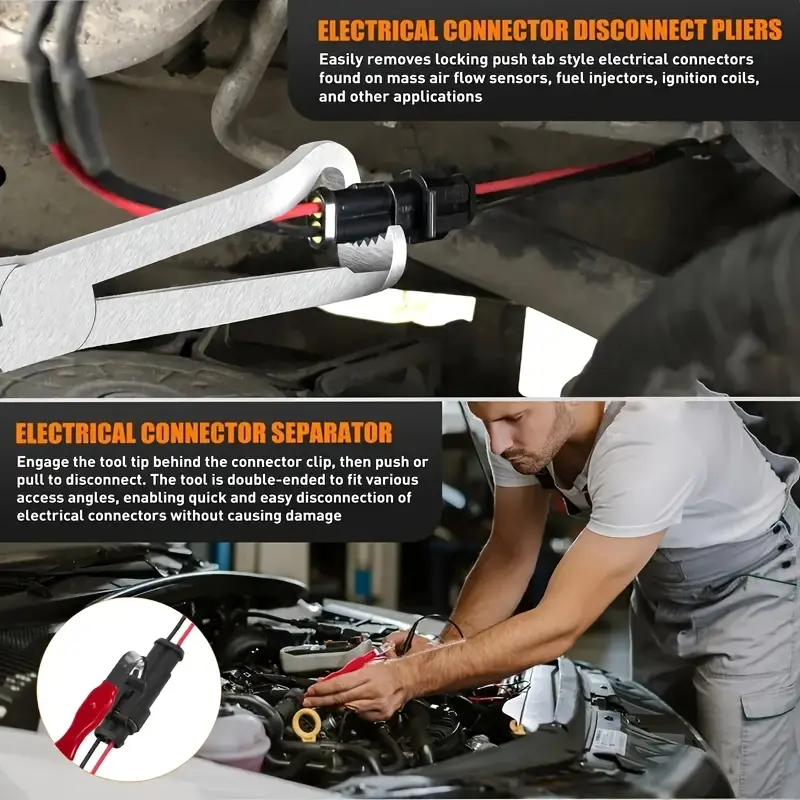 ELECTRICAL CONNECTOR DISCONNECT PLIERS

Easily removes locking push tab style electrical connectors found on mass air flow sensors, fuel injectors, ignition coils, and other applications

ELECTRICAL CONNECTOR SEPARATOR

Engage the tool tip behind the connector clip, then push or pull to disconnect. The tool is double-ended to fit various access angles, enabling quick and easy disconnection of electrical connectors without causing damage