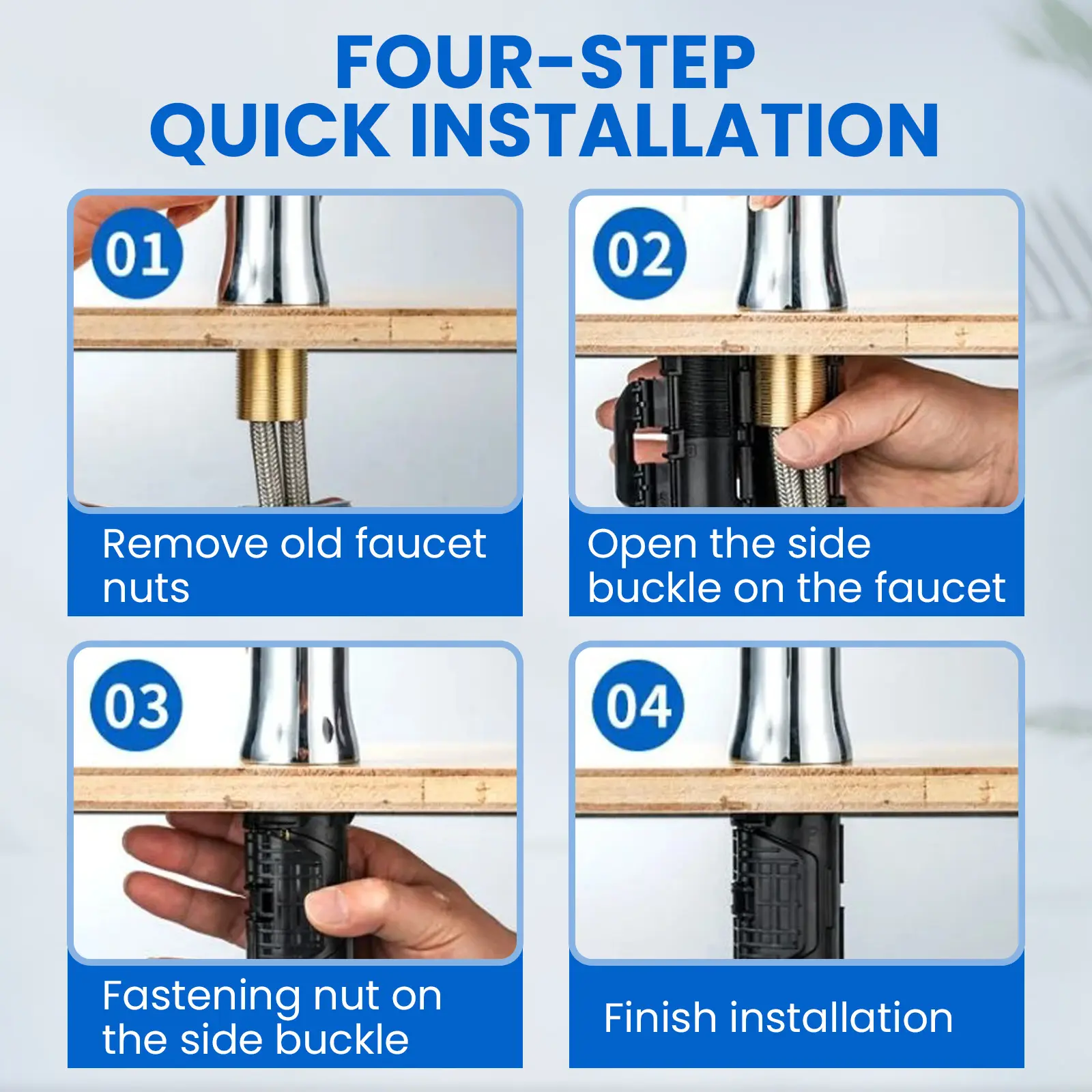 FOUR-STEP
QUICK INSTALLATION

01

Remove old faucet nuts

02

Open the side buckle on the faucet

03

Fastening nut on the side buckle

04

Finish installation