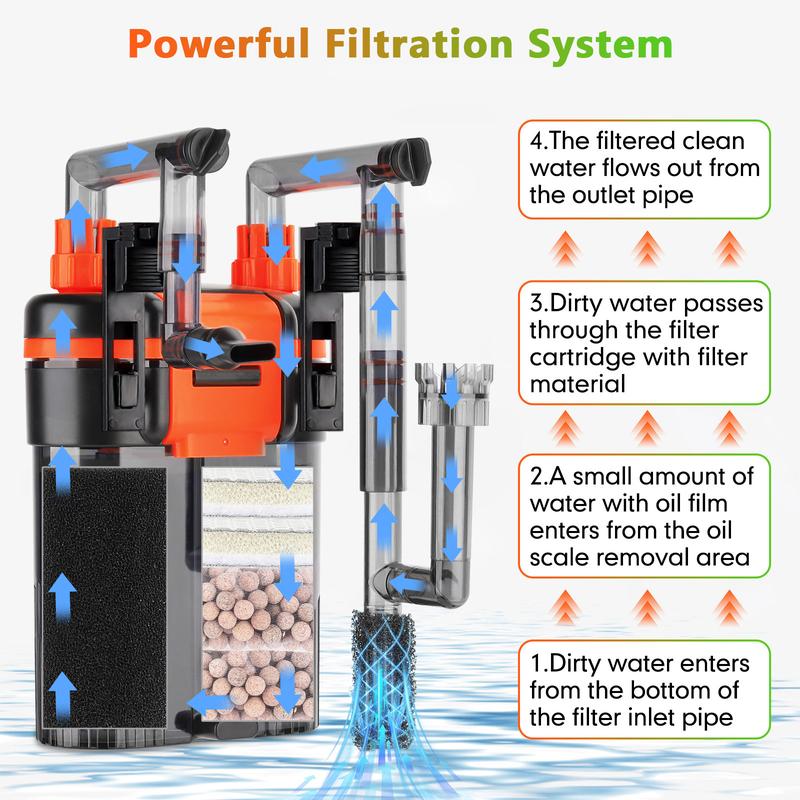 Powerful Filtration System

4.The filtered clean water flows out from the outlet pipe

3.Dirty water passes through the filter cartridge with filter material

2.A small amount of water with oil film enters from the oil scale removal area

1.Dirty water enters from the bottom of the filter inlet pipe