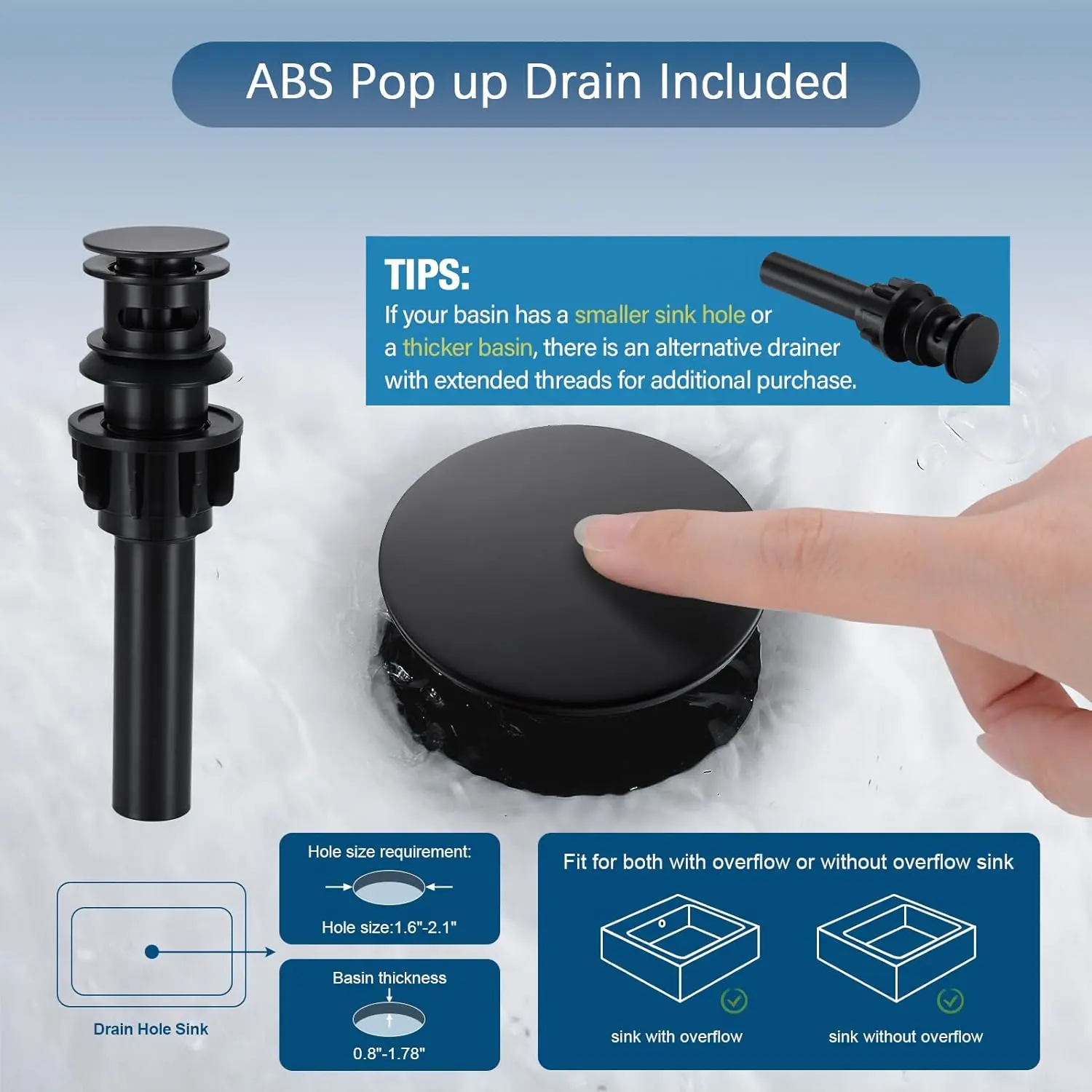 ABS Pop up Drain Included

TIPS:
If your basin has a smaller sink hole or a thicker basin, there is an alternative drainer with extended threads for additional purchase.

Drain Hole Sink

Hole size requirement:
Hole size:1.6"-2.1"

Basin thickness
0.8"-1.78"

Fit for both with overflow or without overflow sink
sink with overflow
sink without overflow