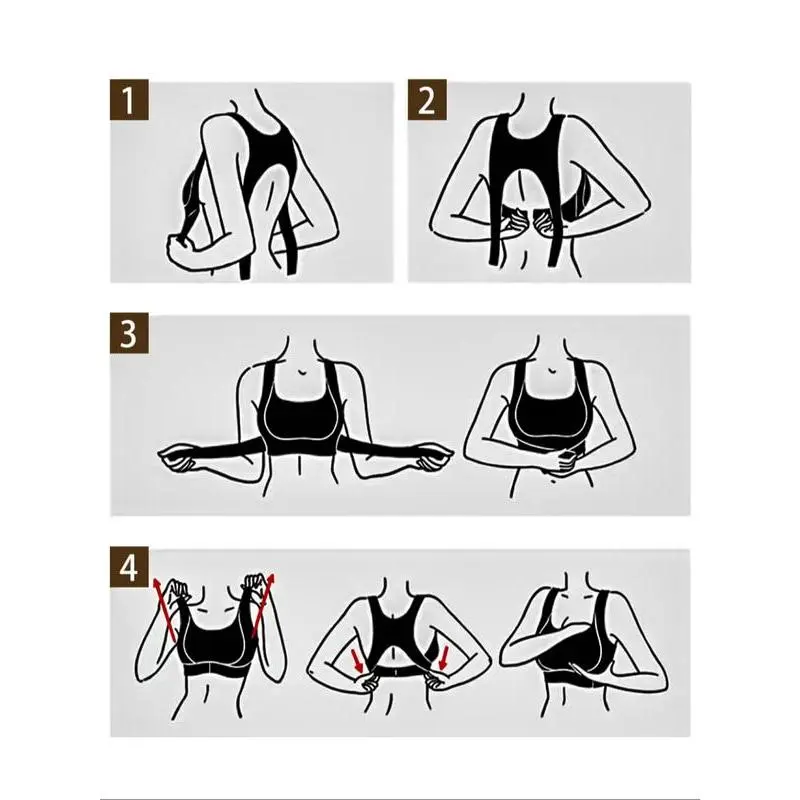 1

2

3

4