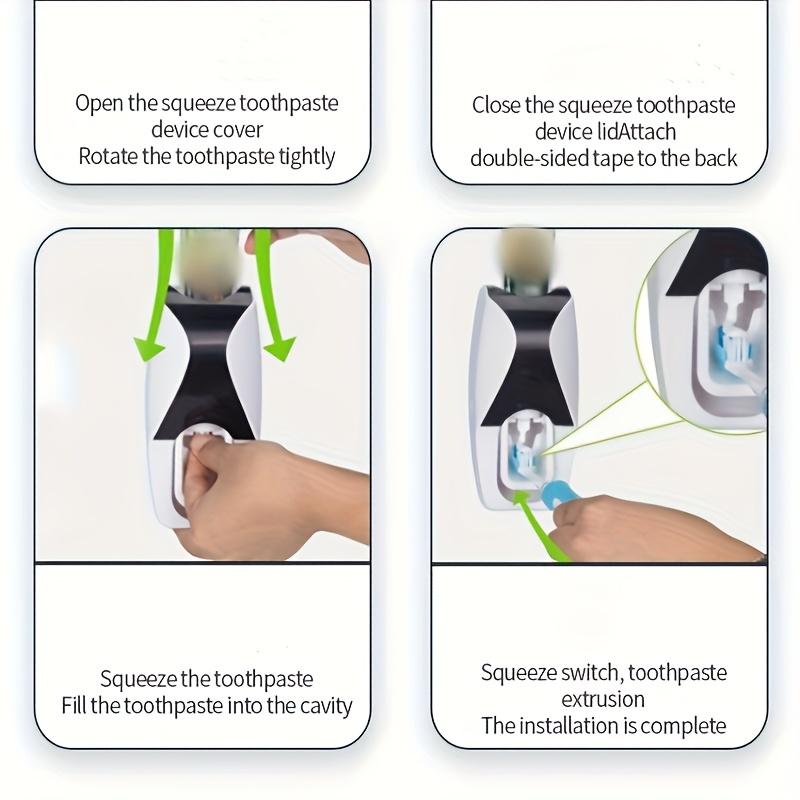 Open the squeeze toothpaste device cover
Rotate the toothpaste tightly

Close the squeeze toothpaste device lidAttach double-sided tape to the back

Squeeze the toothpaste
Fill the toothpaste into the cavity

Squeeze switch, toothpaste extrusion
The installation is complete