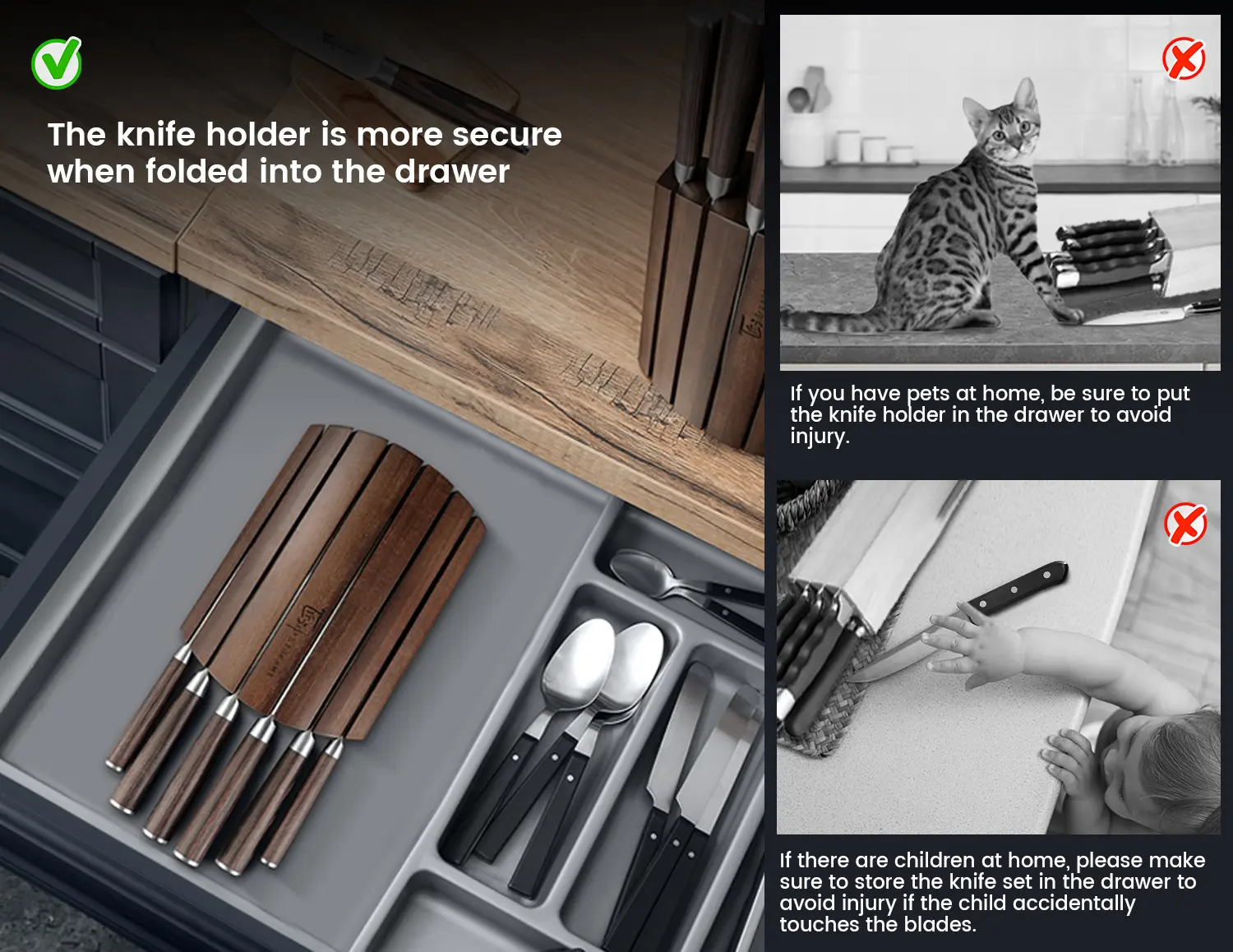 The knife holder is more secure when folded into the drawer

If you have pets at home, be sure to put the knife holder in the drawer to avoid injury.

If there are children at home, please make sure to store the knife set in the drawer to avoid injury if the child accidentally touches the blades.