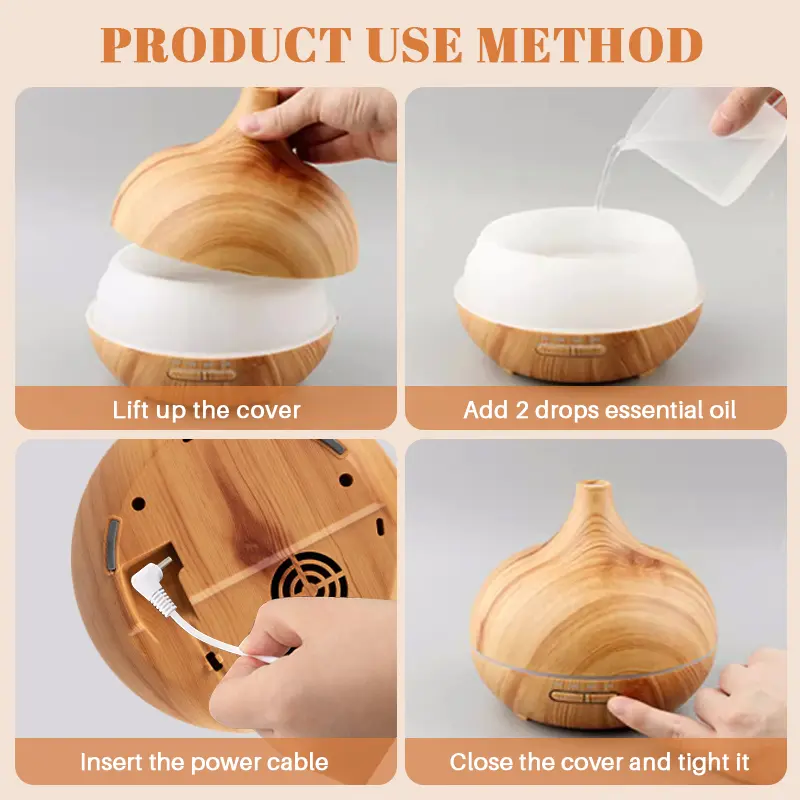 PRODUCT USE METHOD

Lift up the cover

Add 2 drops essential oil

Insert the power cable

Close the cover and tight it