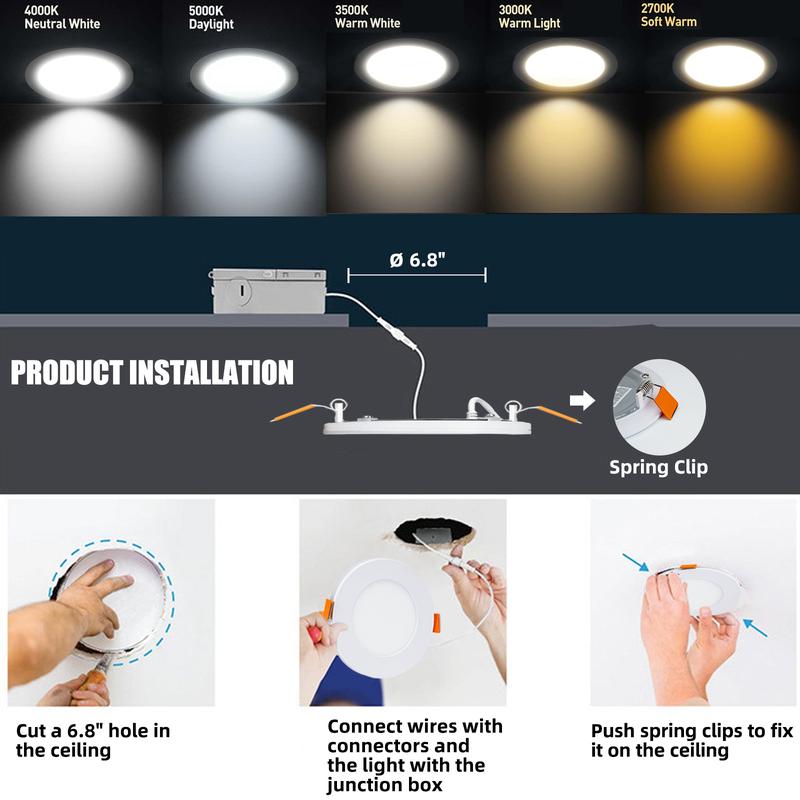 4000K
Neutral White

5000K
Daylight

3500K
Warm White

3000K
Warm Light

2700K
Soft Warm

Ø 6.8"

PRODUCT INSTALLATION

Spring Clip

Cut a 6.8" hole in the ceiling

Connect wires with connectors and the light with the junction box

Push spring clips to fix it on the ceiling