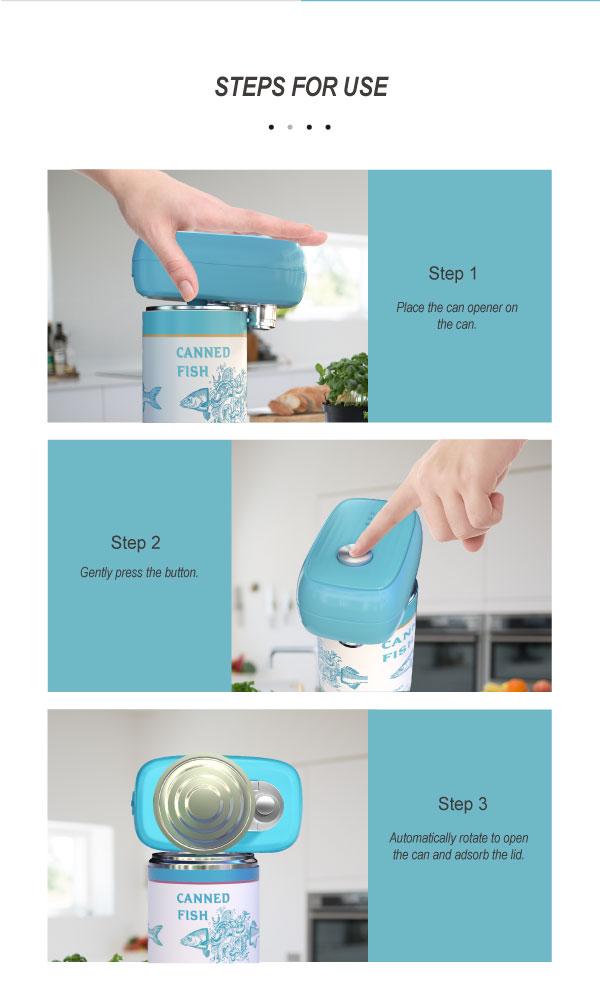 STEPS FOR USE

CANNED FISH

Step 1

Place the can opener on the can.

Step 2

Gently press the button.

CAN FIS

Step 3

Automatically rotate to open the can and adsorb the lid.

CANNED FISH