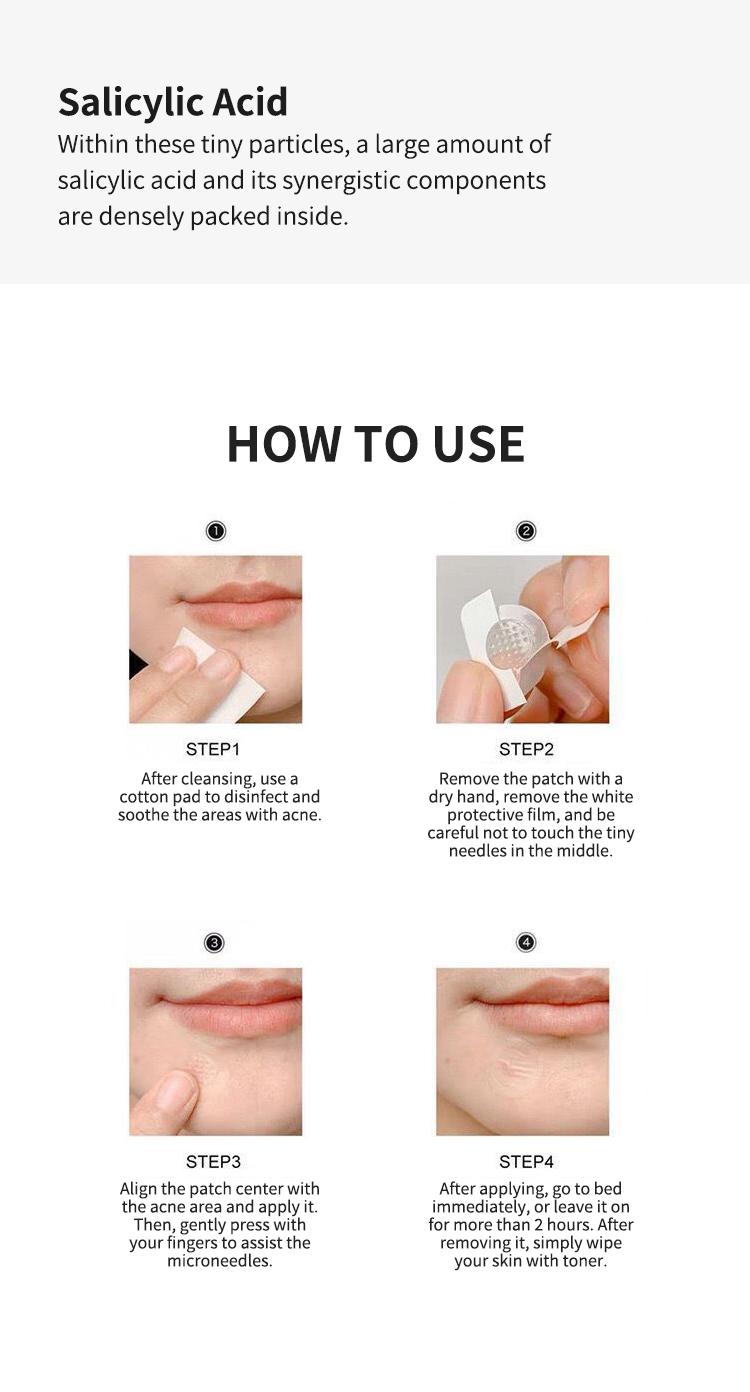 Salicylic Acid
Within these tiny particles, a large amount of salicylic acid and its synergistic components are densely packed inside.

HOW TO USE

❶

STEP1
After cleansing, use a cotton pad to disinfect and soothe the areas with acne.

❷

STEP2
Remove the patch with a dry hand, remove the white protective film, and be careful not to touch the tiny needles in the middle.

❸

STEP3
Align the patch center with the acne area and apply it. Then, gently press with your fingers to assist the microneedles.

❹

STEP4
After applying, go to bed immediately, or leave it on for more than 2 hours. After removing it, simply wipe your skin with toner.