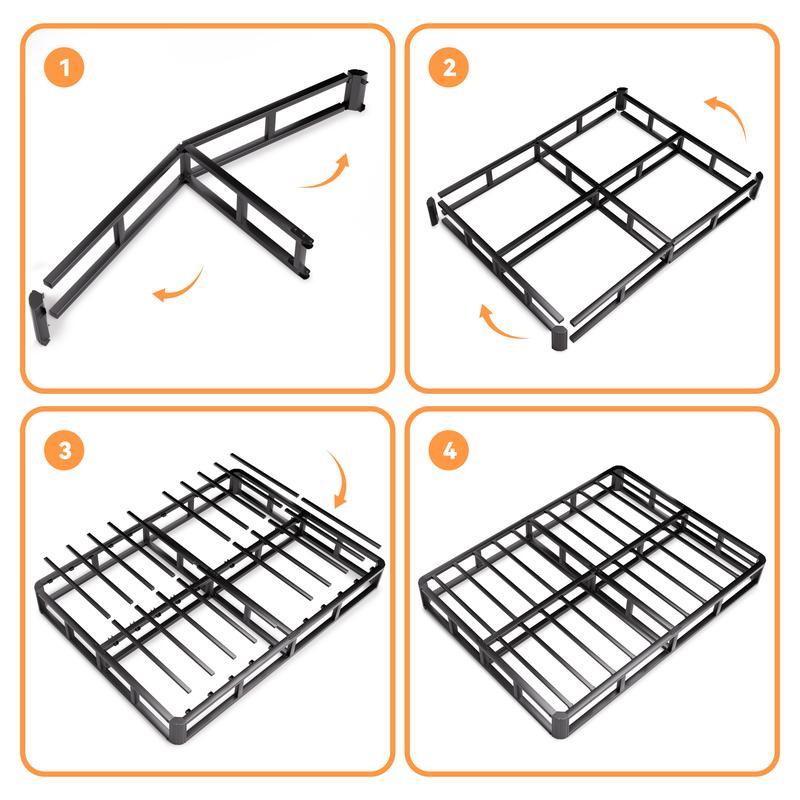 1

2

3

4