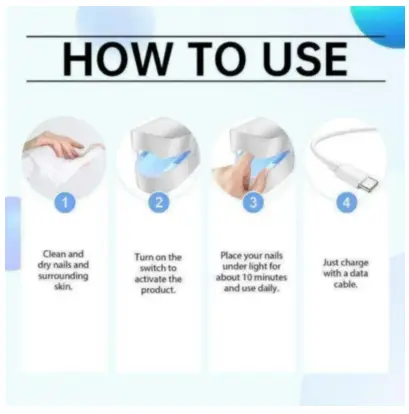 HOW TO USE

1

Clean and dry nails and surrounding skin.

2

Turn on the switch to activate the product.

3

Place your nails under light for about 10 minutes and use daily.

4

Just charge with a data cable.