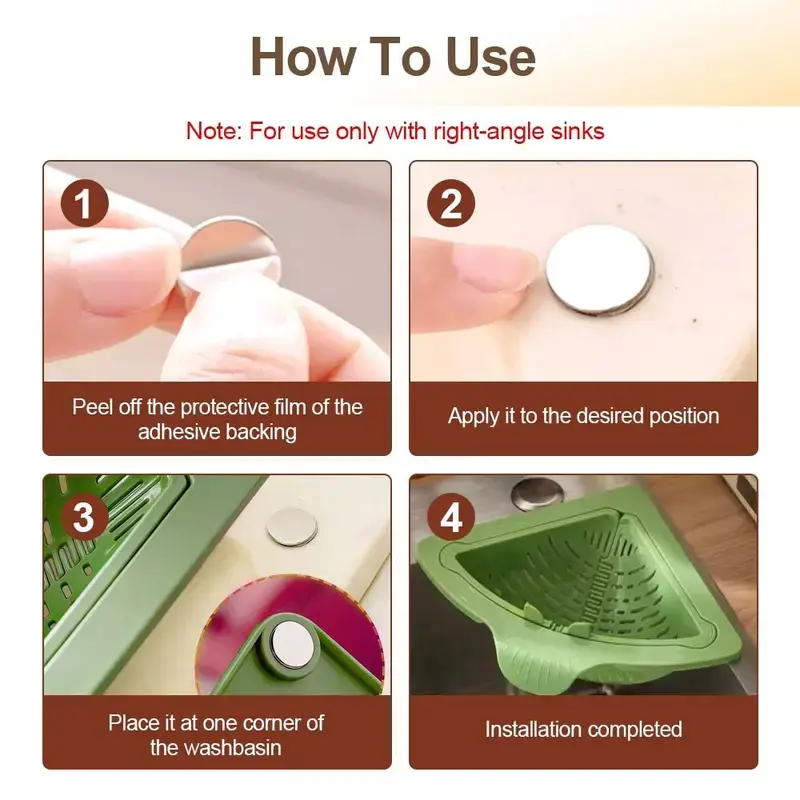 How To Use

Note: For use only with right-angle sinks

1

Peel off the protective film of the adhesive backing

2

Apply it to the desired position

3

Place it at one corner of the washbasin

4

Installation completed