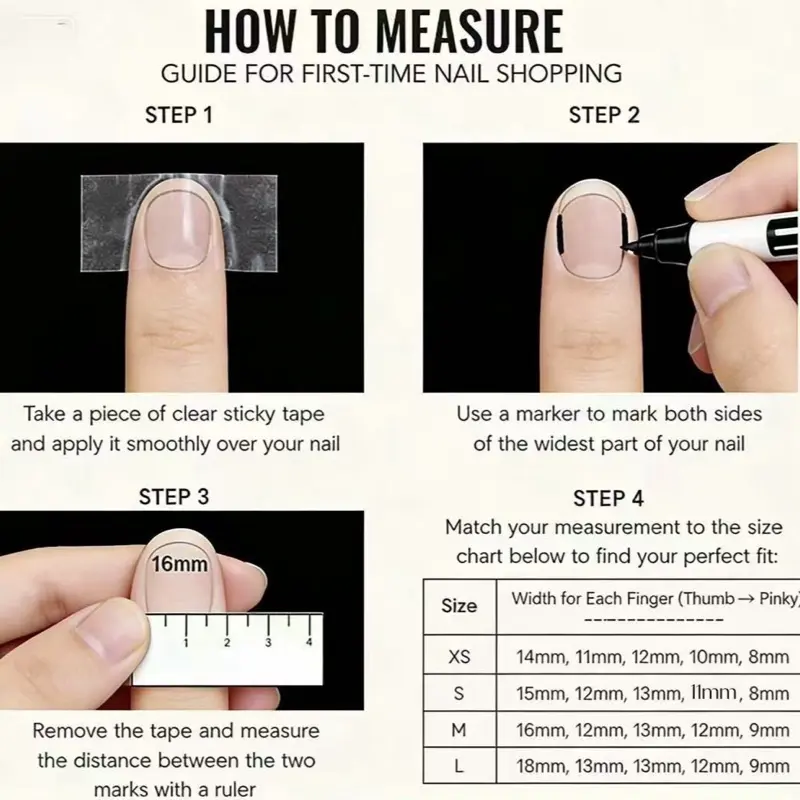 HOW TO MEASURE
GUIDE FOR FIRST-TIME NAIL SHOPPING

STEP 1

Take a piece of clear sticky tape and apply it smoothly over your nail

STEP 2

Use a marker to mark both sides of the widest part of your nail

STEP 3

16mm

1 2 3 4

Remove the tape and measure the distance between the two marks with a ruler

STEP 4
Match your measurement to the size chart below to find your perfect fit:

| Size | Width for Each Finger (Thumb → Pinky) |
|---|---|
| XS | 14mm, 11mm, 12mm, 10mm, 8mm |
| S | 15mm, 12mm, 13mm, 11mm, 8mm |
| M | 16mm, 12mm, 13mm, 12mm, 9mm |
| L | 18mm, 13mm, 13mm, 12mm, 9mm |