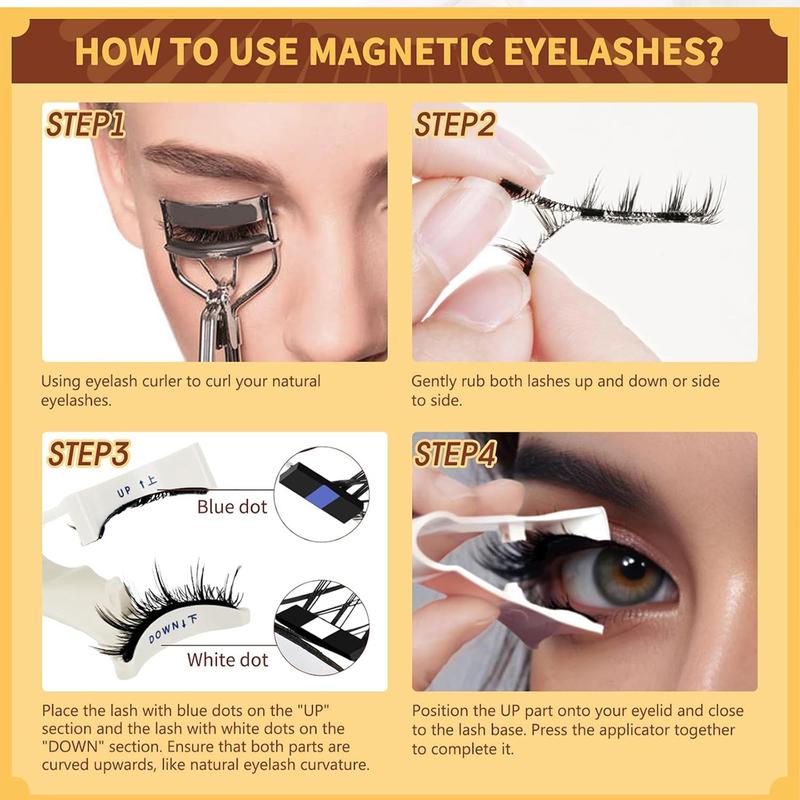 HOW TO USE MAGNETIC EYELASHES?

STEP1

Using eyelash curler to curl your natural eyelashes.

STEP2

Gently rub both lashes up and down or side to side.

STEP3

UP ↑上

Blue dot

DOWN↓下

White dot

Place the lash with blue dots on the "UP" section and the lash with white dots on the "DOWN" section. Ensure that both parts are curved upwards, like natural eyelash curvature.

STEP4

Position the UP part onto your eyelid and close to the lash base. Press the applicator together to complete it.