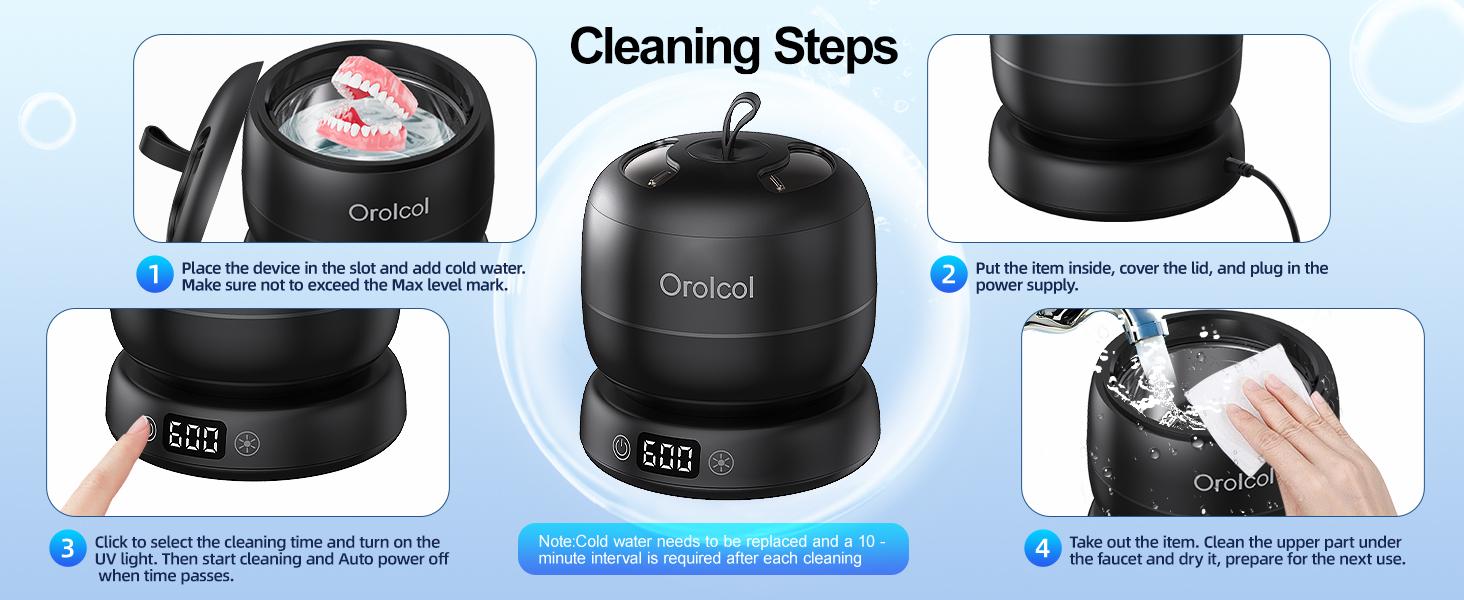 Cleaning Steps

Orolcol

1 Place the device in the slot and add cold water. Make sure not to exceed the Max level mark.

Orolcol

600

2 Put the item inside, cover the lid, and plug in the power supply.

600

3 Click to select the cleaning time and turn on the UV light. Then start cleaning and Auto power off when time passes.

Note:Cold water needs to be replaced and a 10 - minute interval is required after each cleaning

Orolcol

4 Take out the item. Clean the upper part under the faucet and dry it, prepare for the next use.