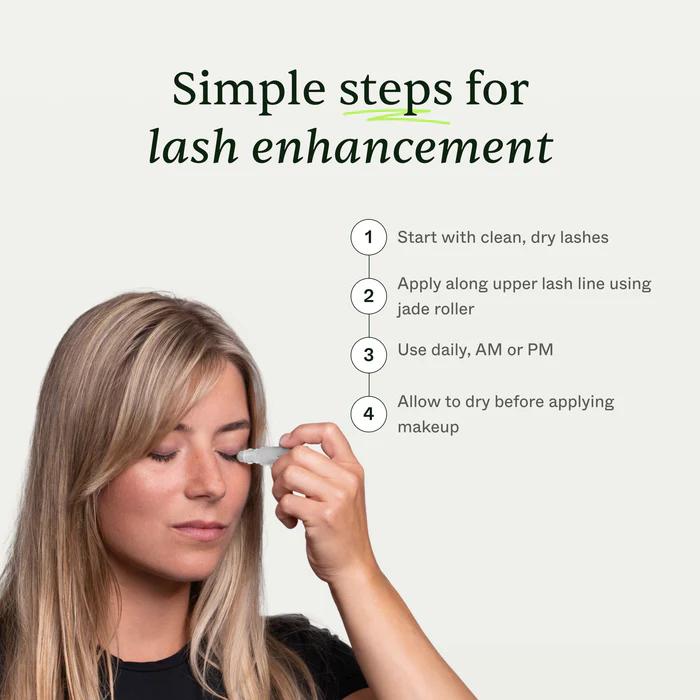 Simple steps for
lash enhancement

1 Start with clean, dry lashes

2 Apply along upper lash line using jade roller

3 Use daily, AM or PM

4 Allow to dry before applying makeup