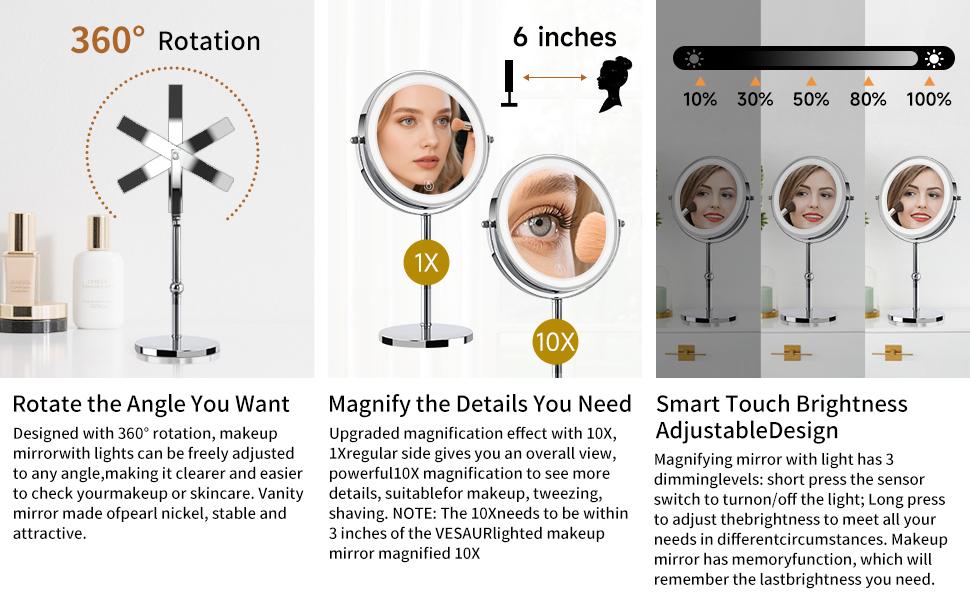 360° Rotation

Rotate the Angle You Want

Designed with 360° rotation, makeup mirrorwith lights can be freely adjusted to any angle,making it clearer and easier to check yourmakeup or skincare. Vanity mirror made ofpearl nickel, stable and attractive.

6 inches

1X

10X

Magnify the Details You Need

Upgraded magnification effect with 10X, 1Xregular side gives you an overall view, powerful10X magnification to see more details, suitablefor makeup, tweezing, shaving. NOTE: The 10Xneeds to be within 3 inches of the VESAURlighted makeup mirror magnified 10X

10% 30% 50% 80% 100%

Smart Touch Brightness AdjustableDesign

Magnifying mirror with light has 3 dimminglevels: short press the sensor switch to turnon/off the light; Long press to adjust thebrightness to meet all your needs in differentcircumstances. Makeup mirror has memoryfunction, which will remember the lastbrightness you need.