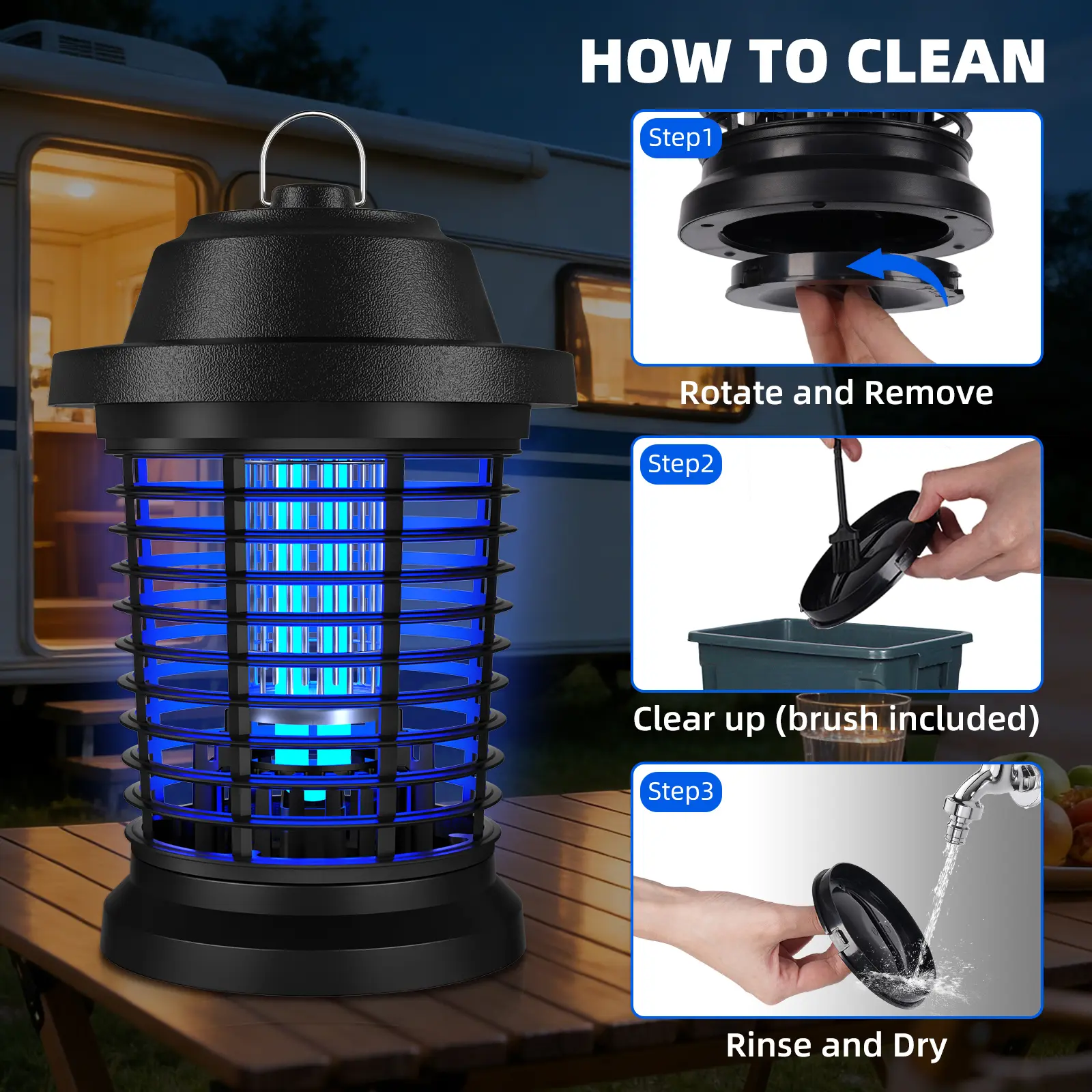 HOW TO CLEAN

Step1

Rotate and Remove

Step2

Clear up (brush included)

Step3

Rinse and Dry