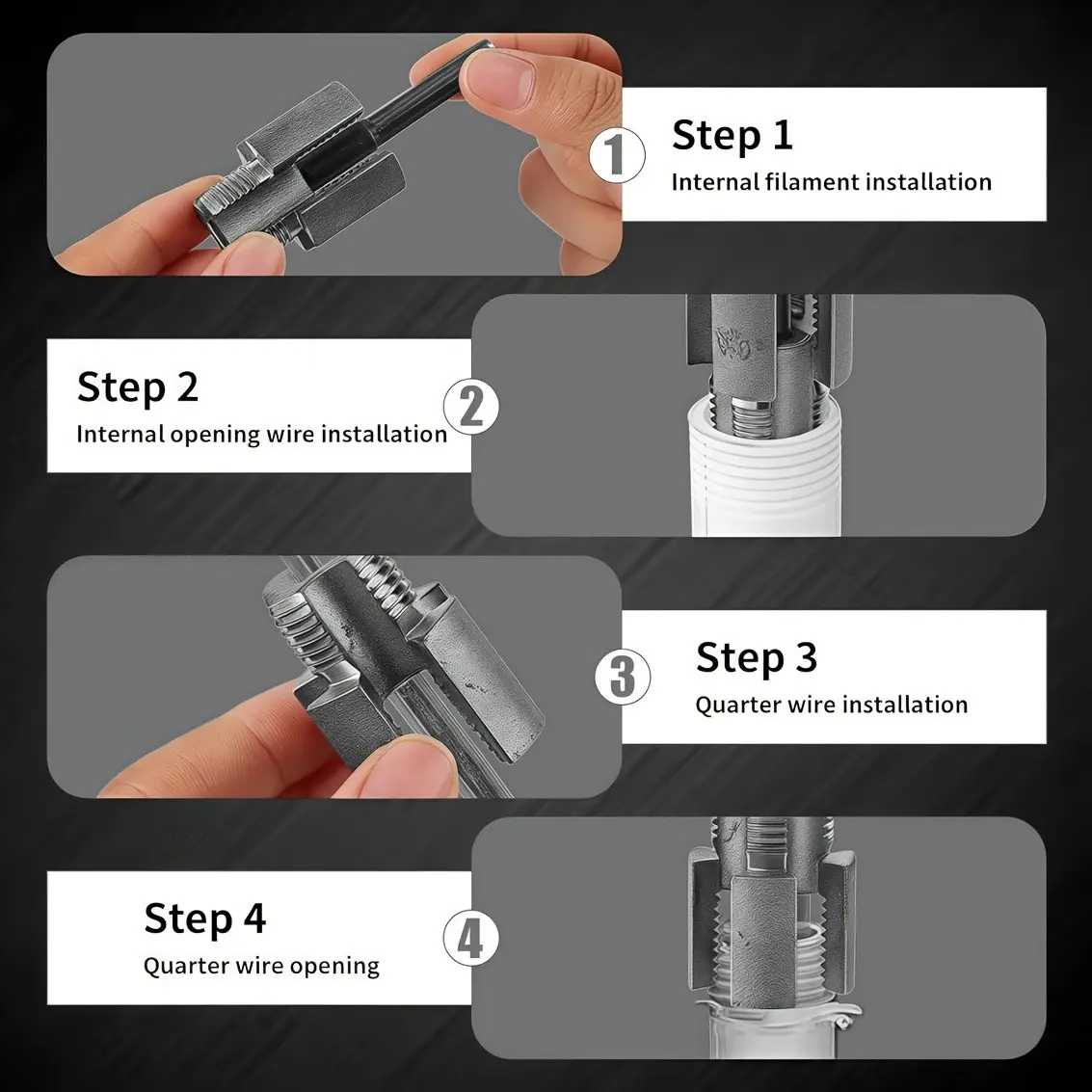 1
Step 1
Internal filament installation

Step 2
Internal opening wire installation
2

3
Step 3
Quarter wire installation

Step 4
Quarter wire opening
4