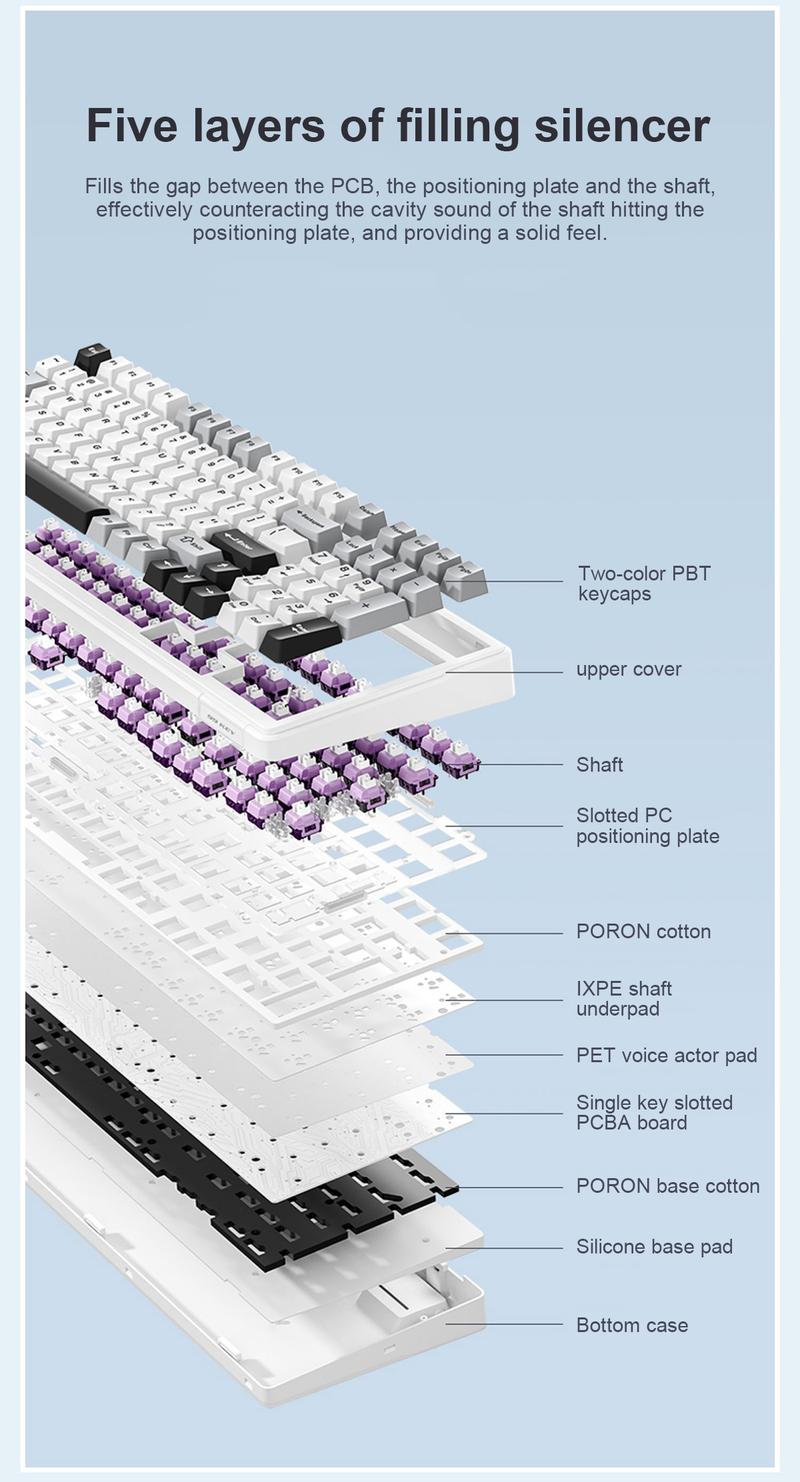 Five layers of filling silencer

Fills the gap between the PCB, the positioning plate and the shaft, effectively counteracting the cavity sound of the shaft hitting the positioning plate, and providing a solid feel.

Two-color PBT keycaps

upper cover

Shaft

Slotted PC positioning plate

PORON cotton

IXPE shaft underpad

PET voice actor pad

Single key slotted PCBA board

PORON base cotton

Silicone base pad

Bottom case