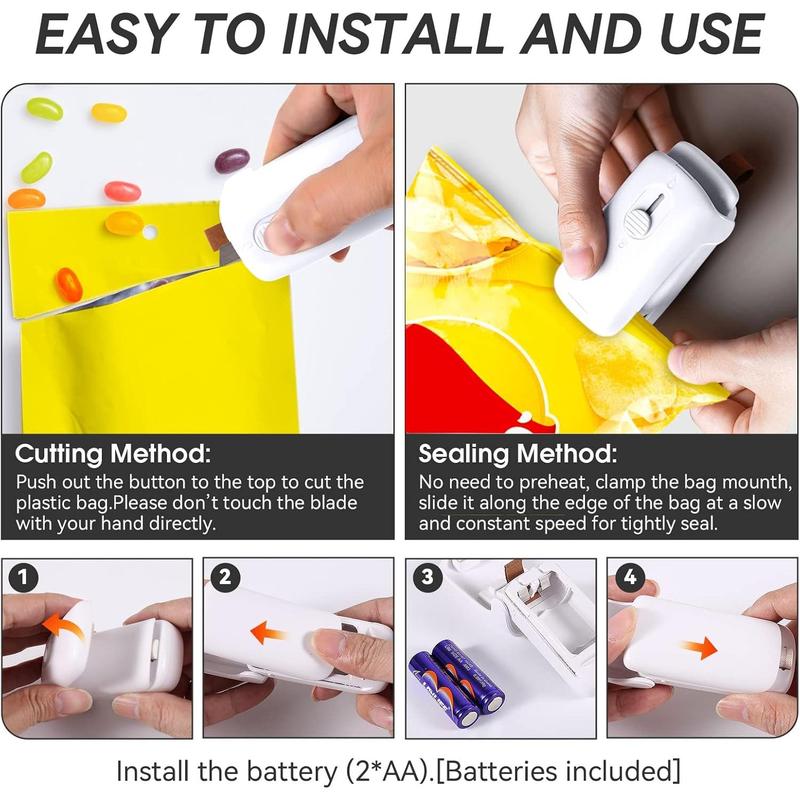 EASY TO INSTALL AND USE

Cutting Method:
Push out the button to the top to cut the plastic bag.Please don't touch the blade with your hand directly.

Sealing Method:
No need to preheat, clamp the bag mounth, slide it along the edge of the bag at a slow and constant speed for tightly seal.

1

2

3

4

Install the battery (2*AA).[Batteries included]