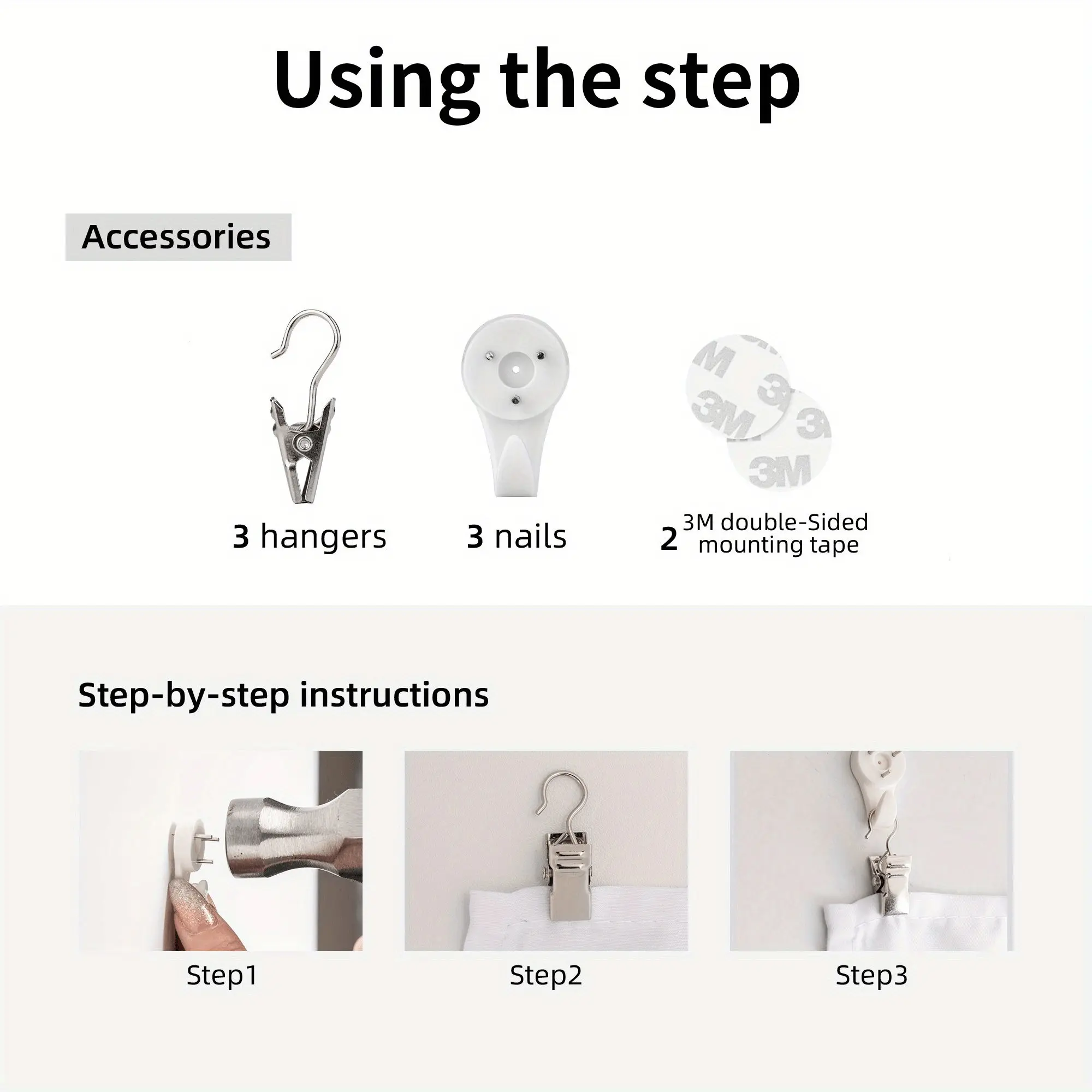 Using the step

Accessories

3M

3M

3M

3M

3 hangers

3 nails

2 3M double-Sided mounting tape

Step-by-step instructions

Step1

Step2

Step3