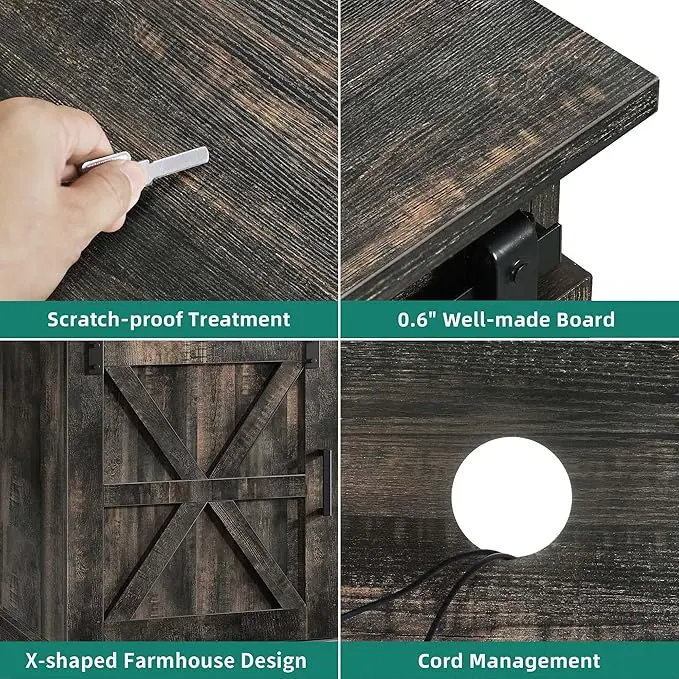 Scratch-proof Treatment

0.6" Well-made Board

X-shaped Farmhouse Design

Cord Management