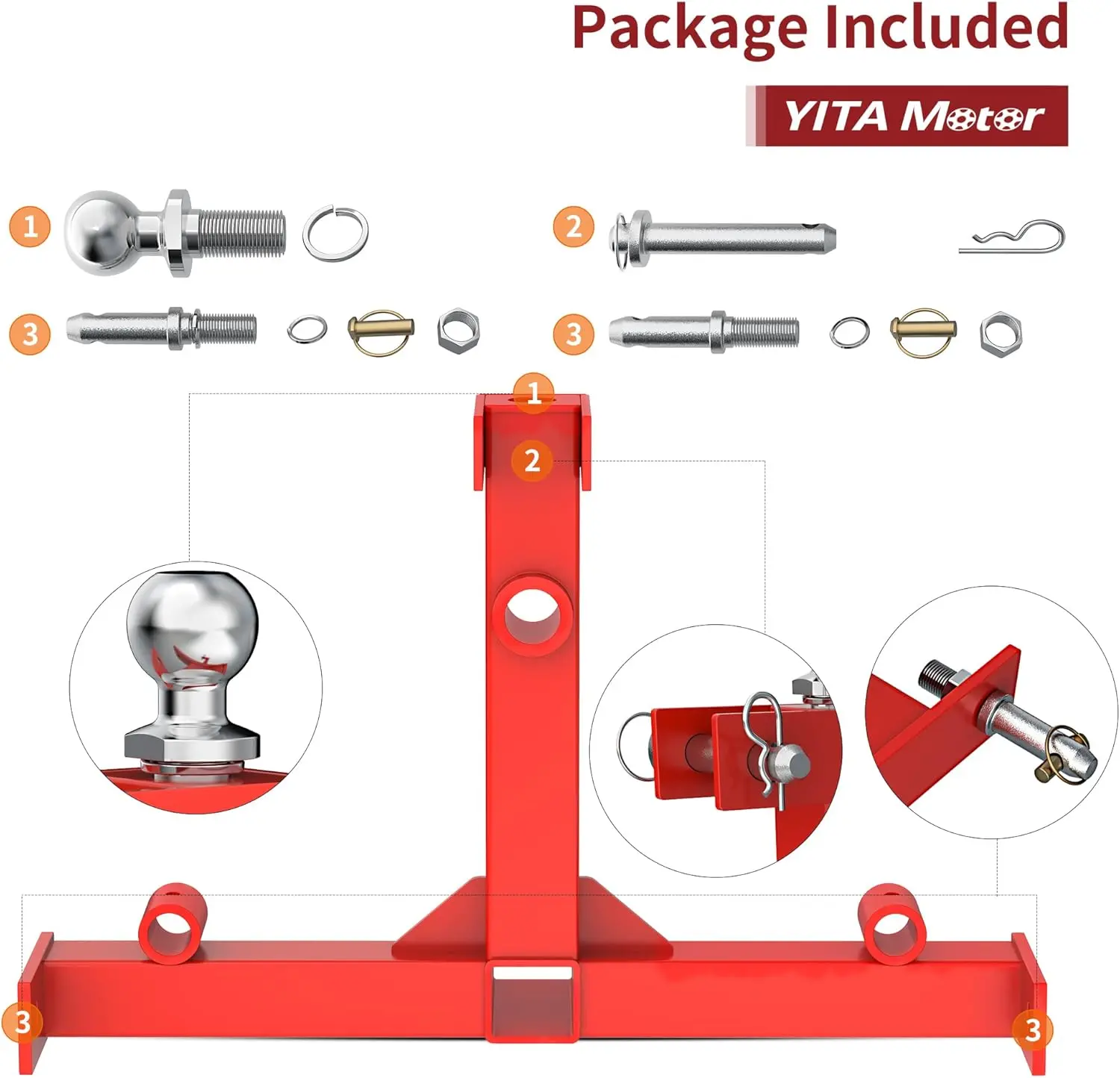 Package Included

YITA Motor

1

2

3

3

1

2

3

3