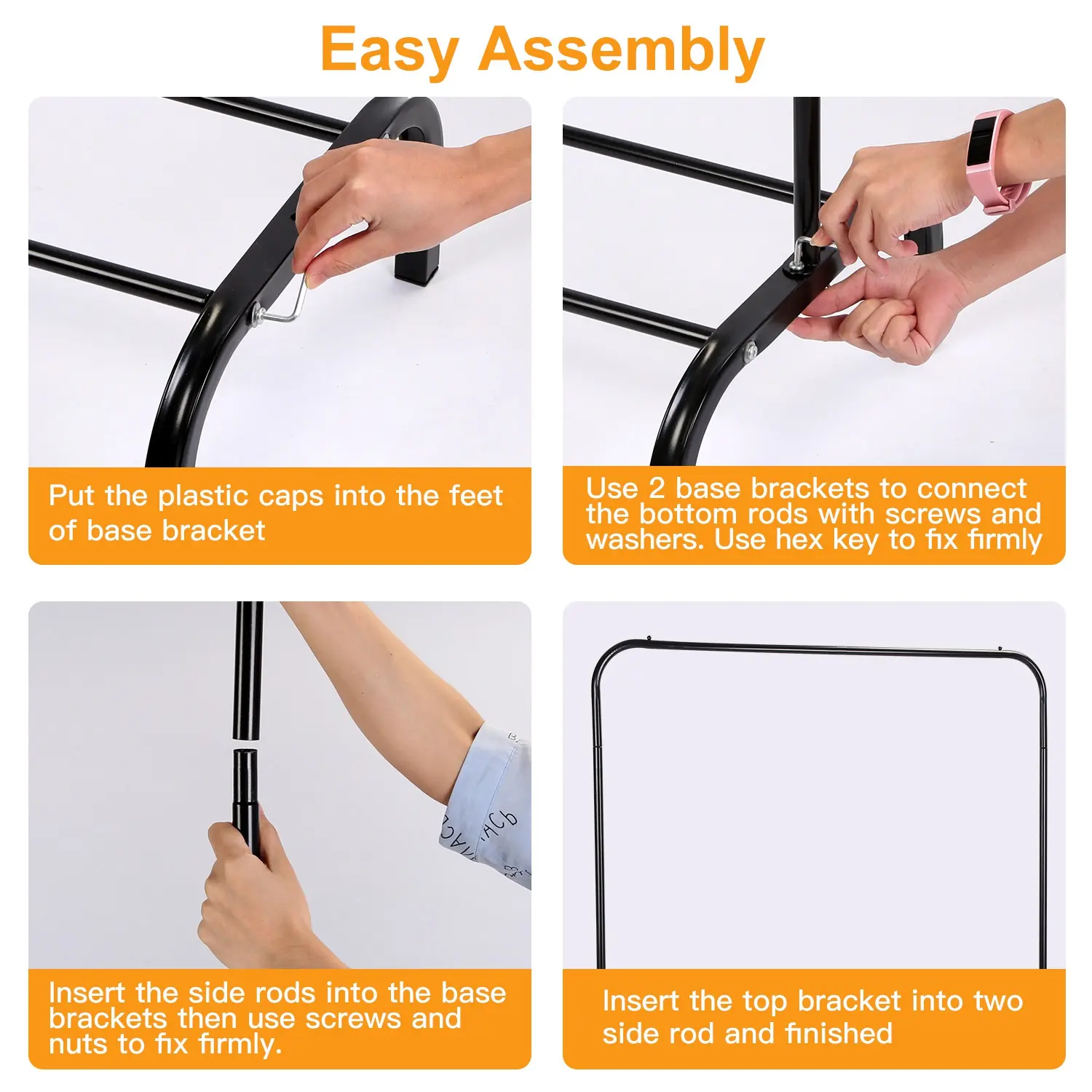 Easy Assembly

Put the plastic caps into the feet of base bracket

Use 2 base brackets to connect the bottom rods with screws and washers. Use hex key to fix firmly

Insert the side rods into the base brackets then use screws and nuts to fix firmly.

Insert the top bracket into two side rod and finished