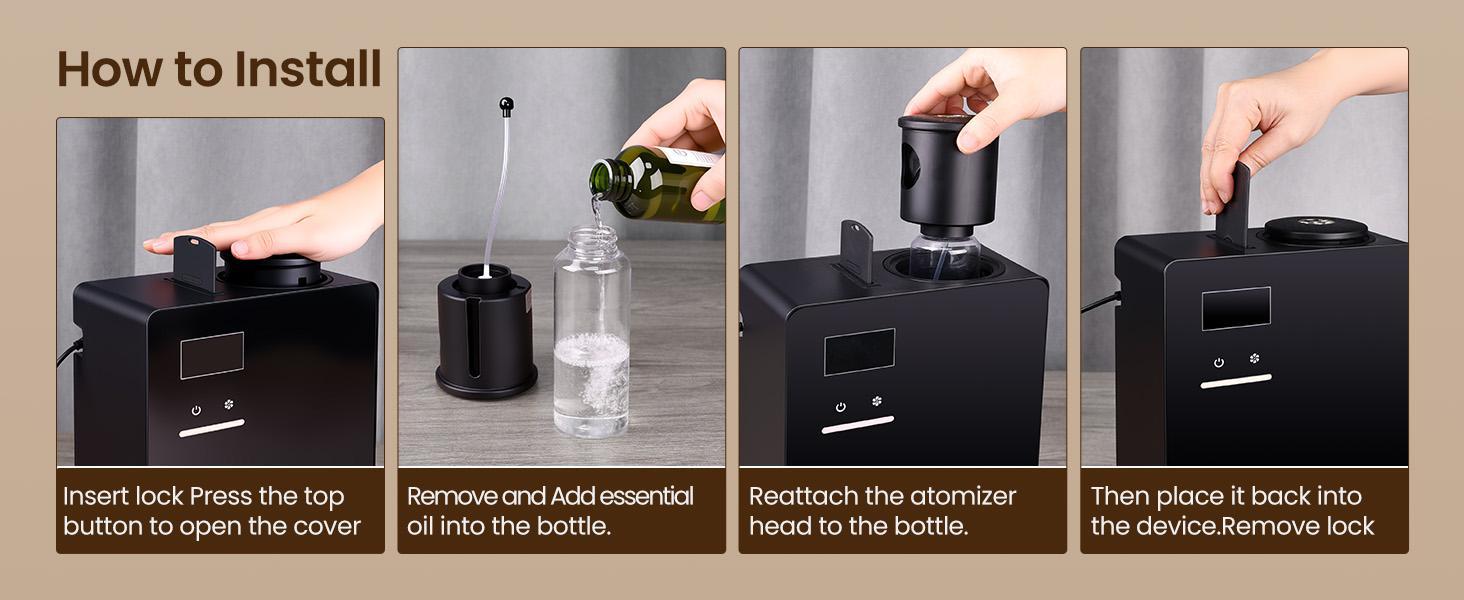 How to Install

Insert lock Press the top button to open the cover

Remove and Add essential oil into the bottle.

Reattach the atomizer head to the bottle.

Then place it back into the device.Remove lock