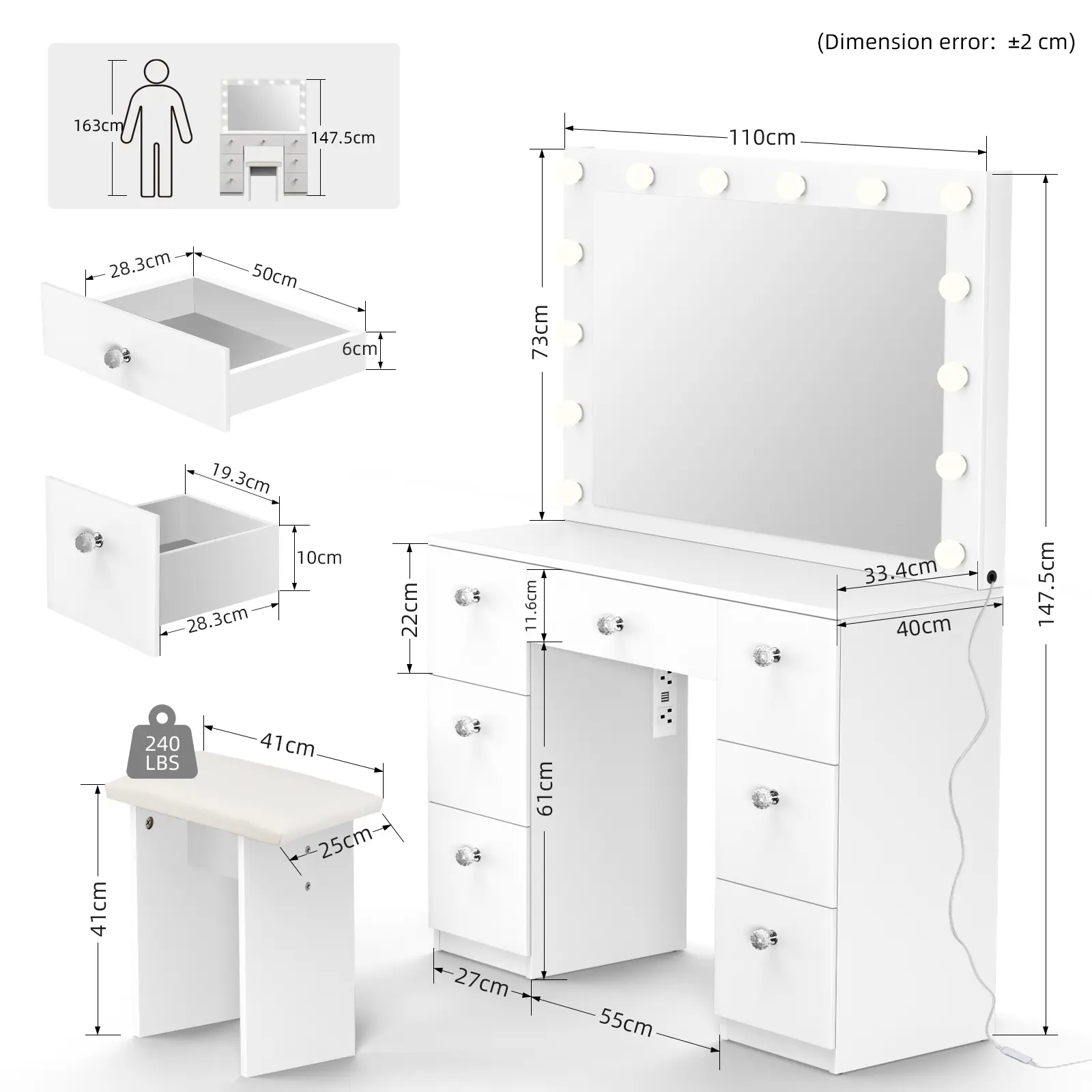 (Dimension error: ±2 cm)

163cm

147.5cm

28.3cm

50cm

6cm

19.3cm

10cm

28.3cm

240 LBS

41cm

25cm

41cm

110cm

73cm

147.5cm

33.4cm

40cm

22cm

11.6cm

61cm

27cm

55cm