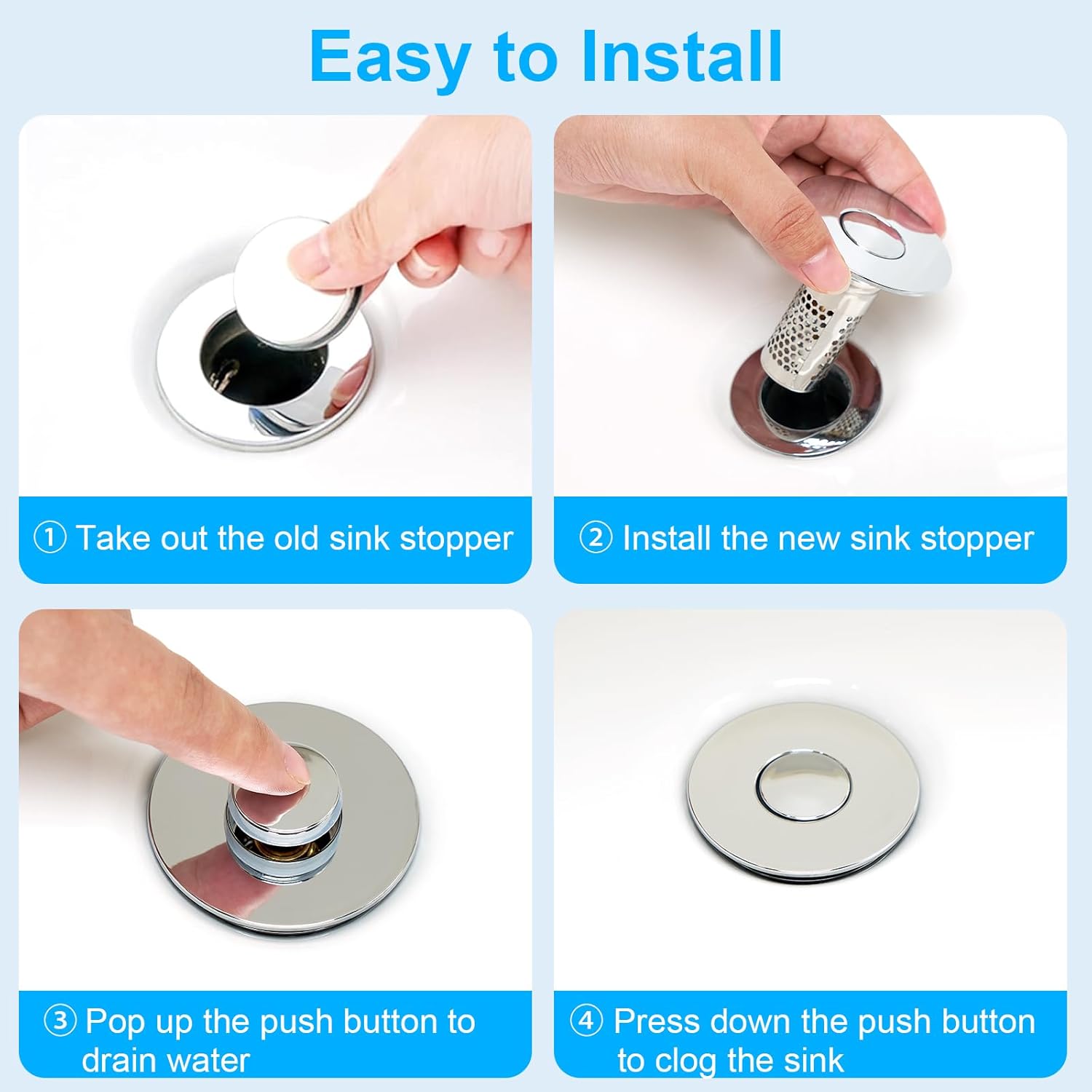 Easy to Install

① Take out the old sink stopper

② Install the new sink stopper

③ Pop up the push button to drain water

④ Press down the push button to clog the sink