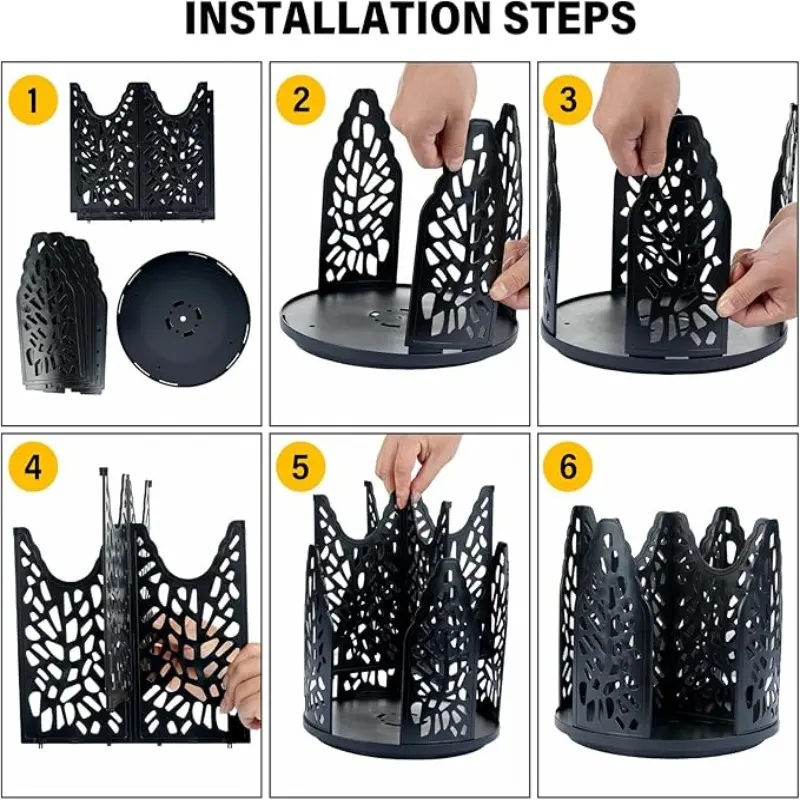 INSTALLATION STEPS

1

2

3

4

5

6