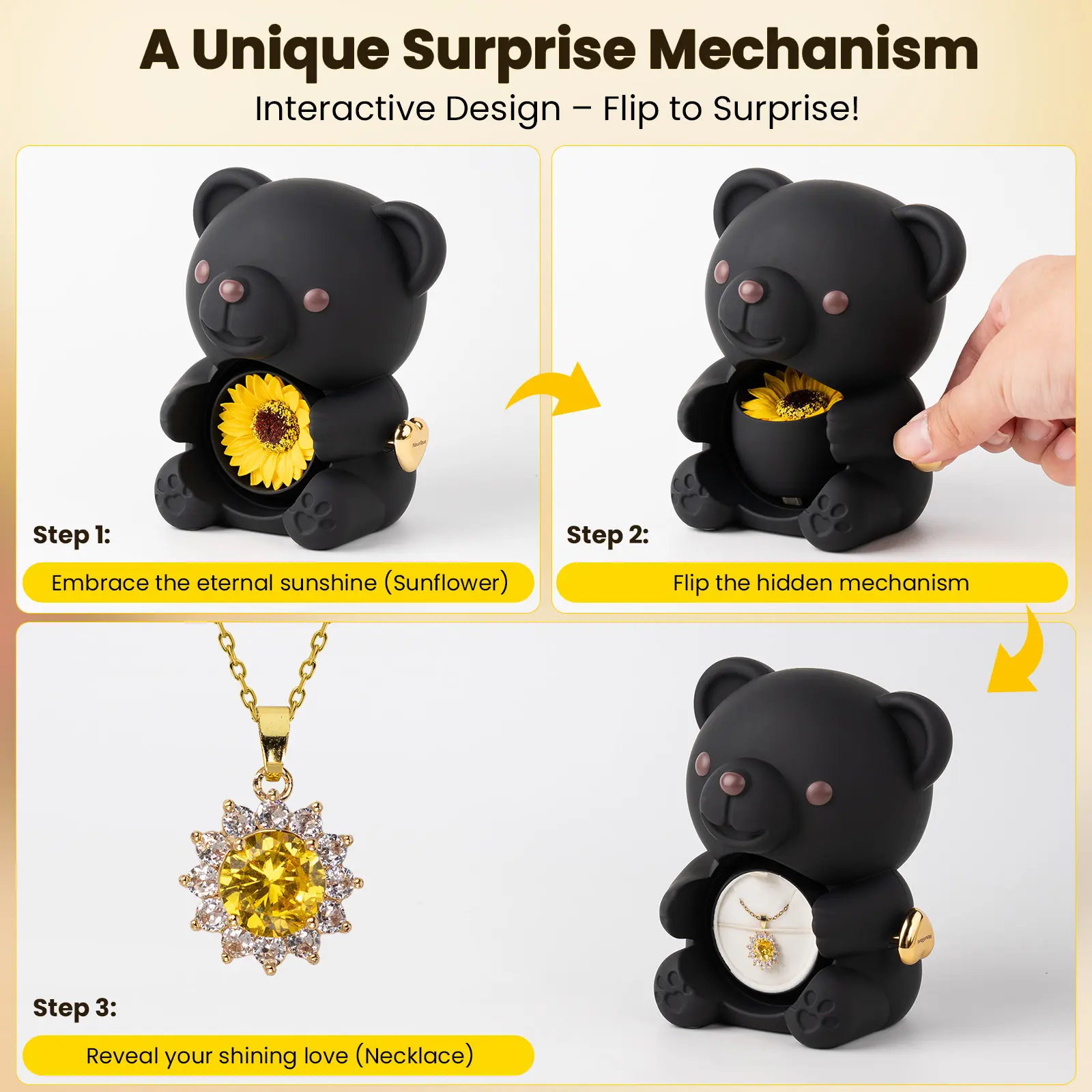 A Unique Surprise Mechanism
Interactive Design – Flip to Surprise!

Step 1:
Embrace the eternal sunshine (Sunflower)

Step 2:
Flip the hidden mechanism

Step 3:
Reveal your shining love (Necklace)