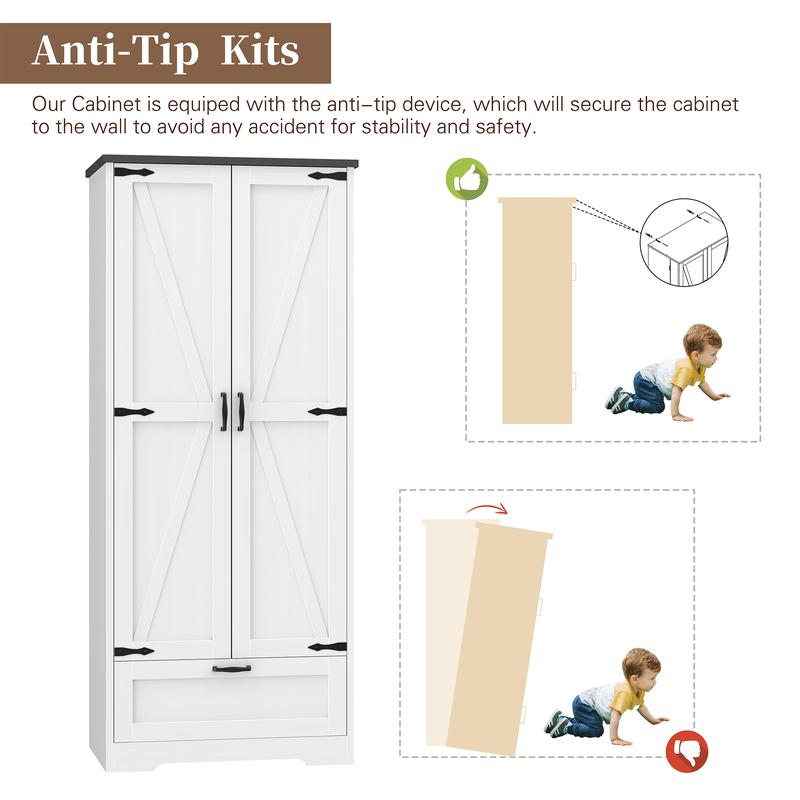 Anti-Tip Kits

Our Cabinet is equiped with the anti–tip device, which will secure the cabinet to the wall to avoid any accident for stability and safety.