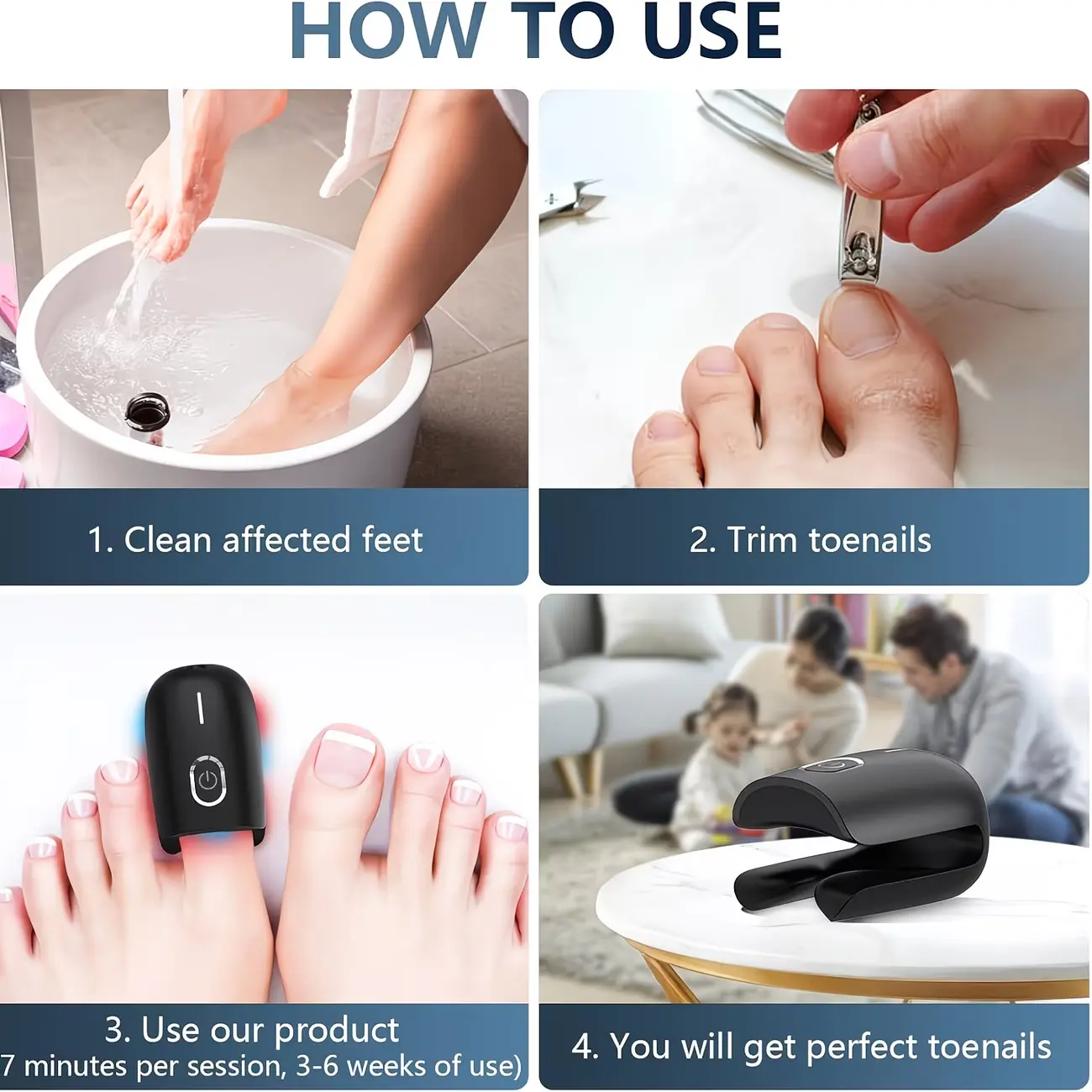 HOW TO USE

1. Clean affected feet

2. Trim toenails

3. Use our product
7 minutes per session, 3-6 weeks of use)

4. You will get perfect toenails