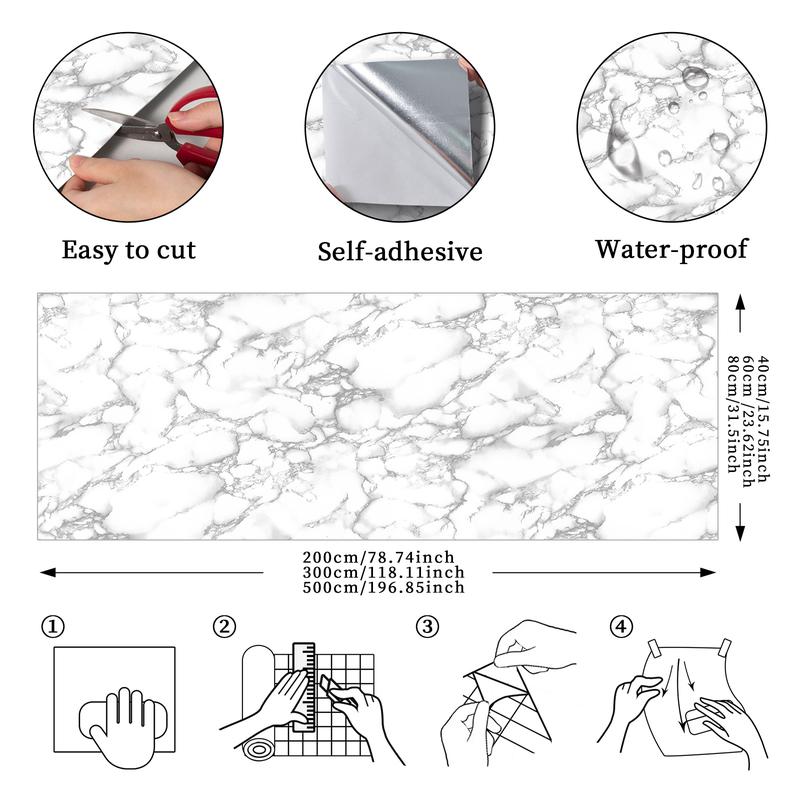 Easy to cut

Self-adhesive

Water-proof

40cm/15.75inch
60cm/23.62inch
80cm/31.5inch

200cm/78.74inch
300cm/118.11inch
500cm/196.85inch

①

②

③

④