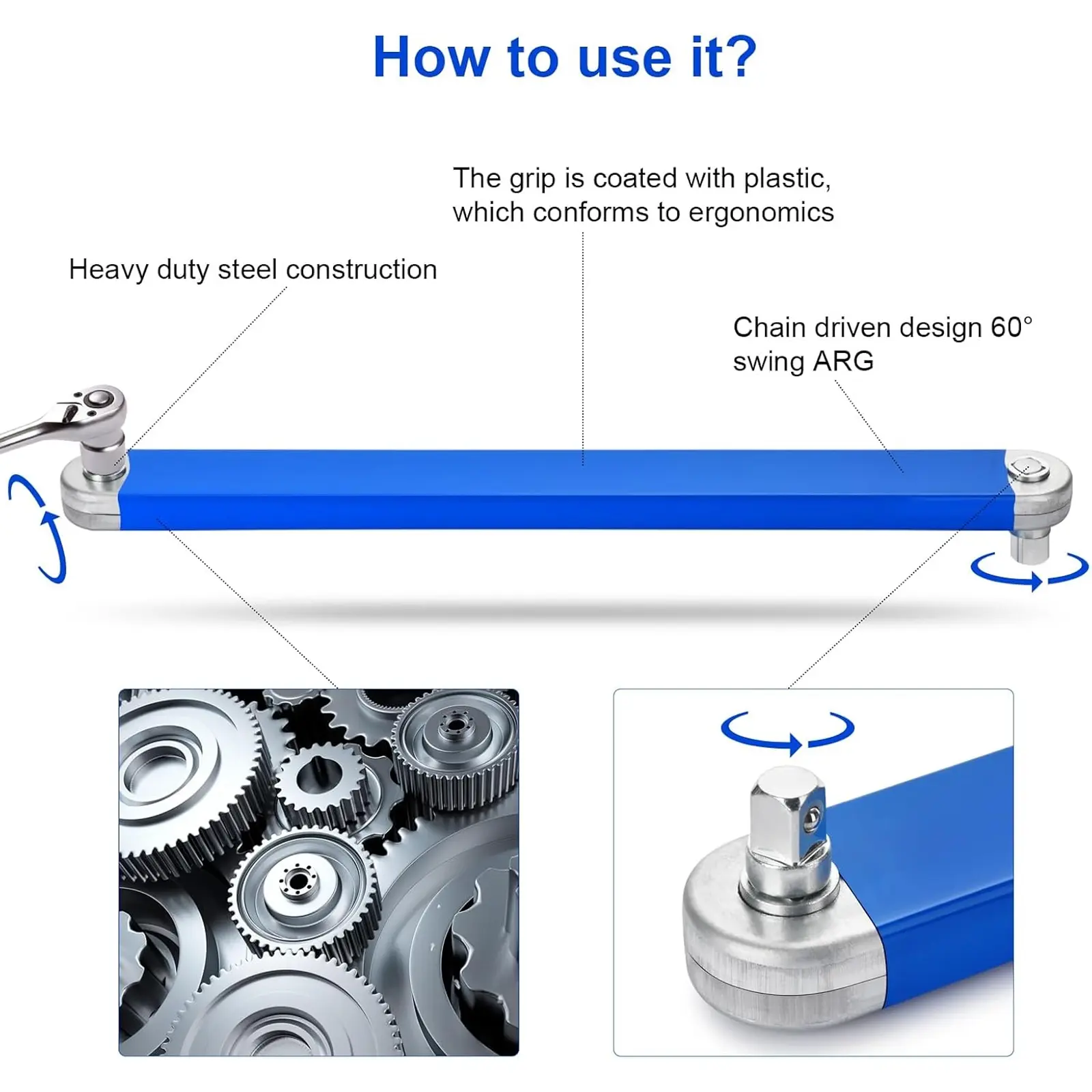 How to use it?

The grip is coated with plastic, which conforms to ergonomics

Heavy duty steel construction

Chain driven design 60° swing ARG