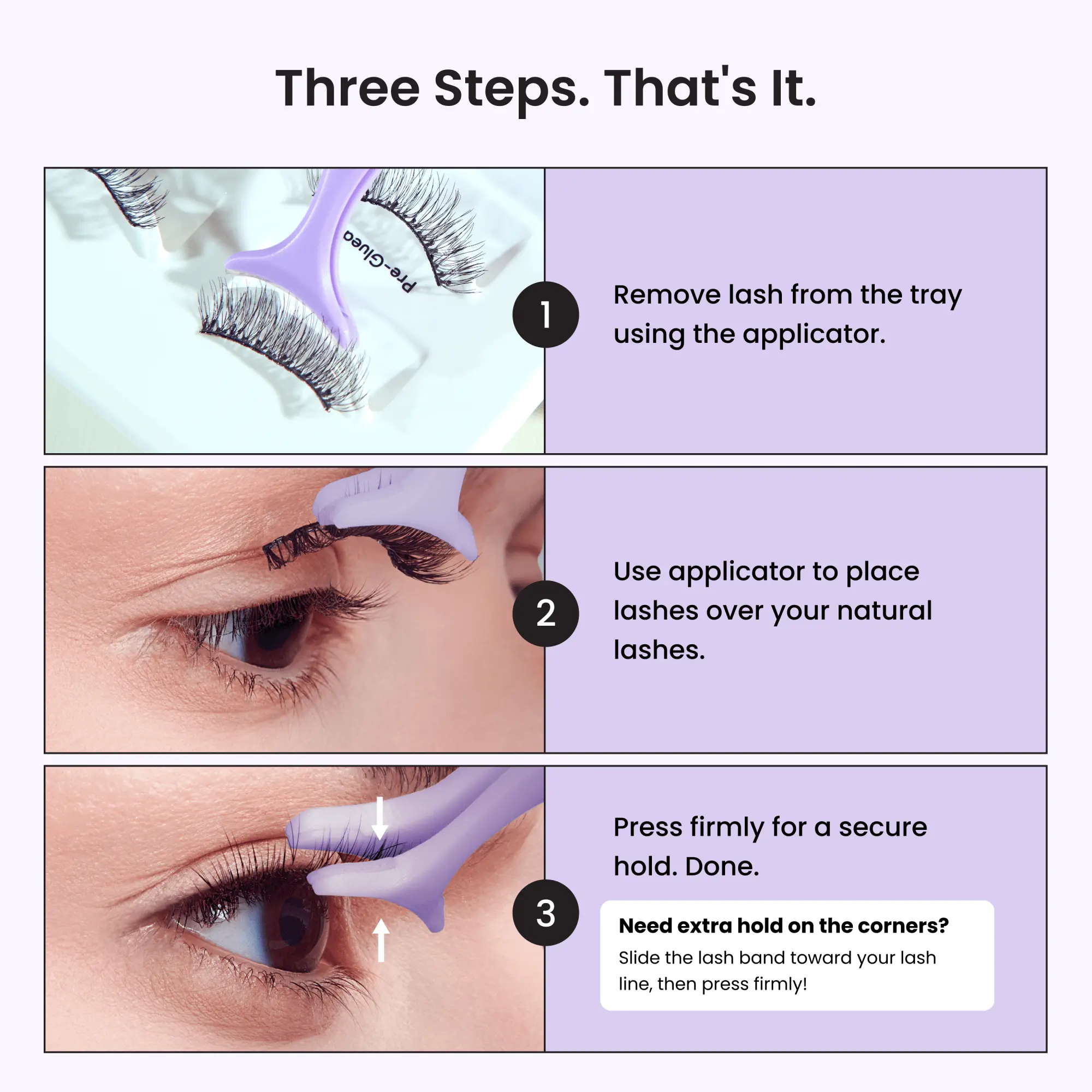 Three Steps. That's It.

Pre-Glued

1

Remove lash from the tray using the applicator.

2

Use applicator to place lashes over your natural lashes.

3

Press firmly for a secure hold. Done.

Need extra hold on the corners?
Slide the lash band toward your lash line, then press firmly!