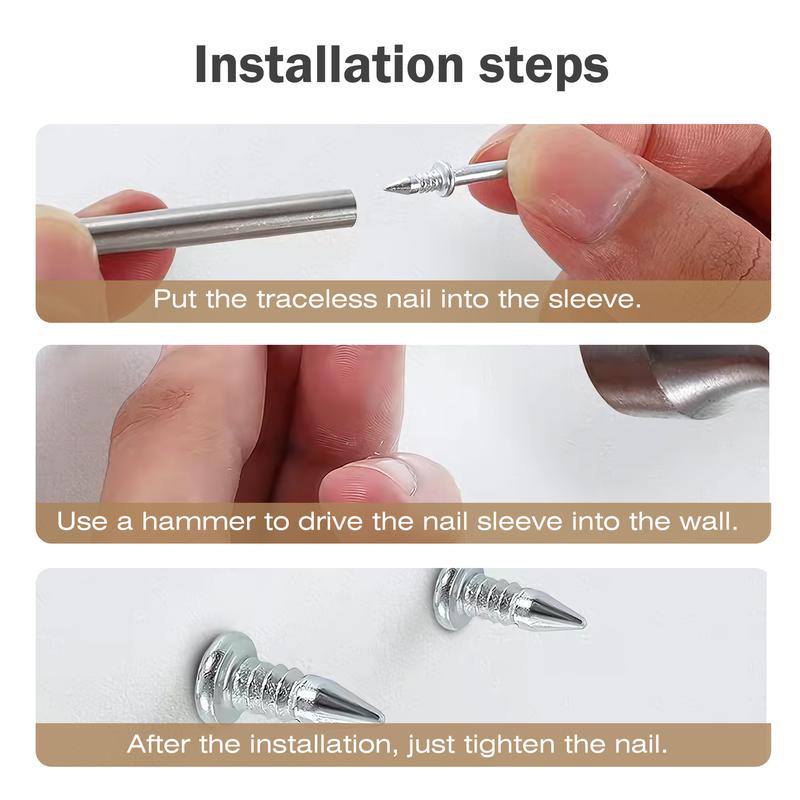 Installation steps

Put the traceless nail into the sleeve.

Use a hammer to drive the nail sleeve into the wall.

After the installation, just tighten the nail.