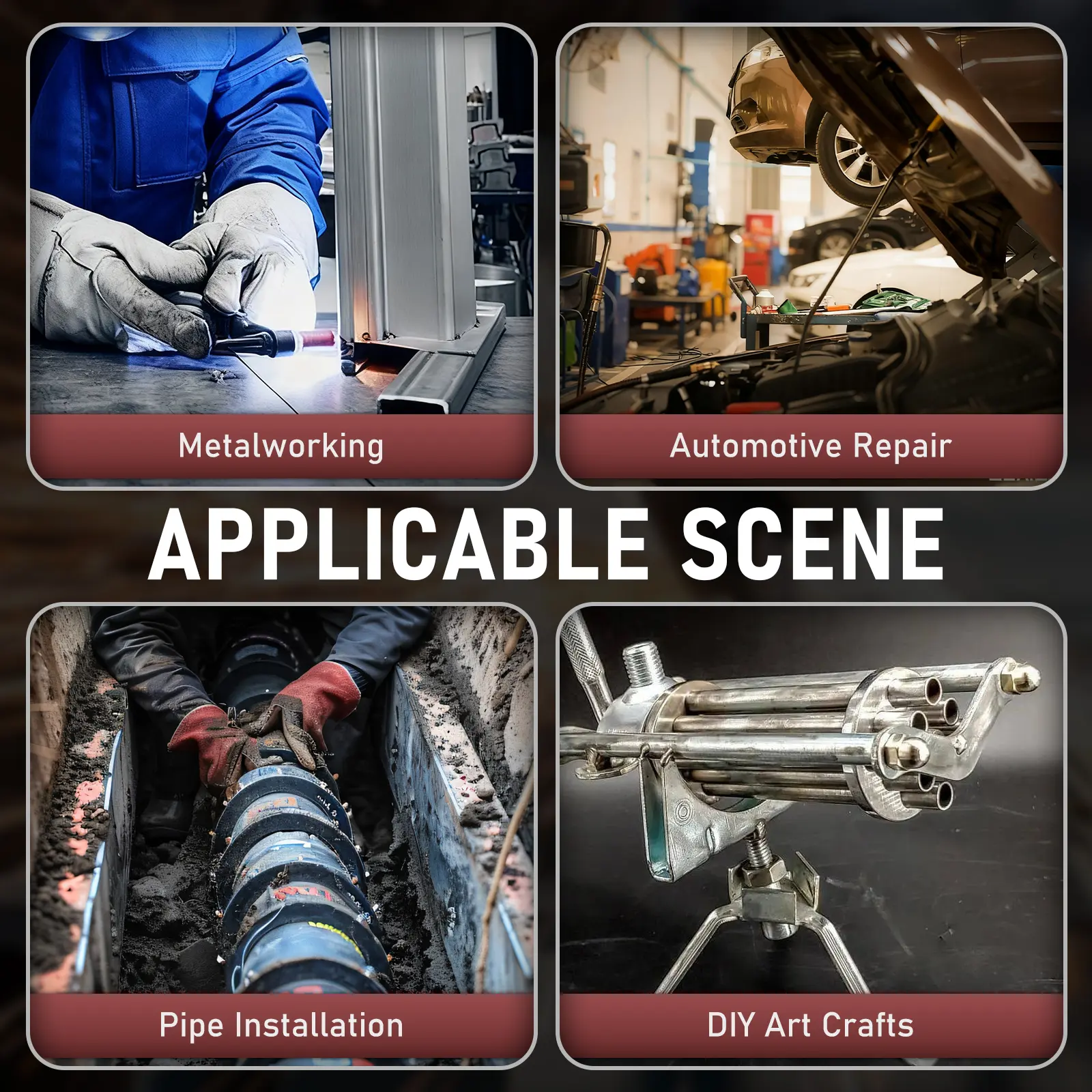 Metalworking

Automotive Repair

APPLICABLE SCENE

Pipe Installation

DIY Art Crafts