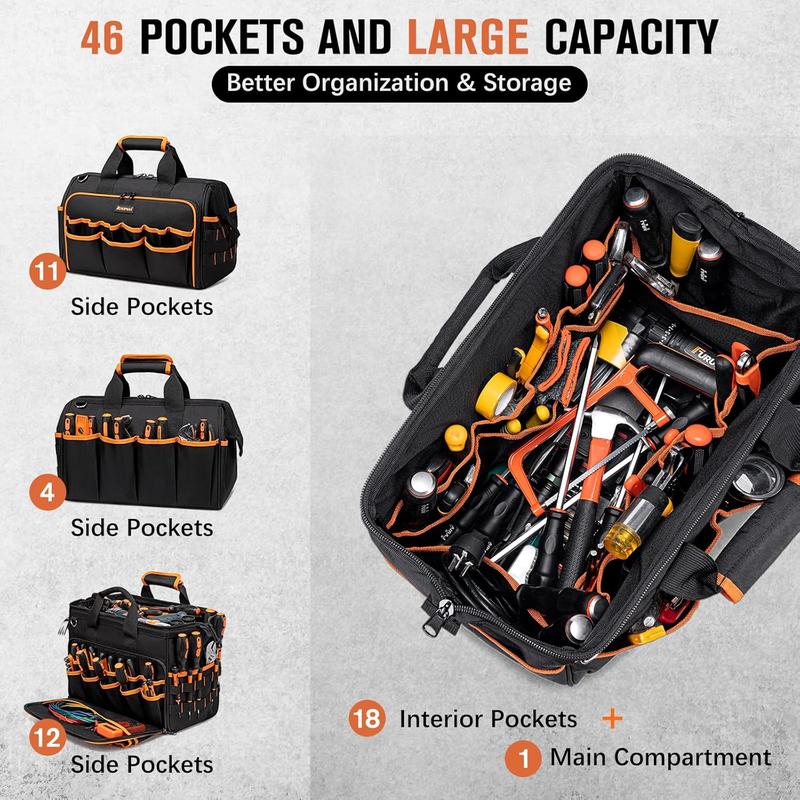 46 POCKETS AND LARGE CAPACITY

Better Organization & Storage

11 Side Pockets

4 Side Pockets

12 Side Pockets

18 Interior Pockets +

1 Main Compartment