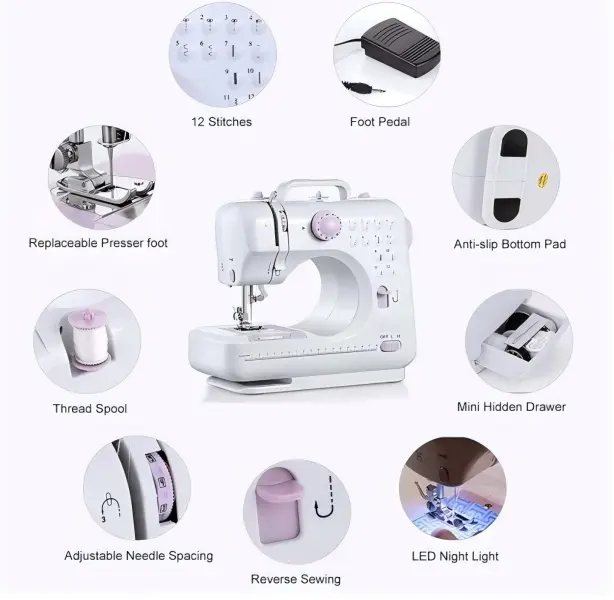 1 2 3 4
5 6 7 8
9 10
11 12

12 Stitches

Foot Pedal

Replaceable Presser foot

Anti-slip Bottom Pad

OFF L H

Thread Spool

Mini Hidden Drawer

3

Adjustable Needle Spacing

Reverse Sewing

LED Night Light