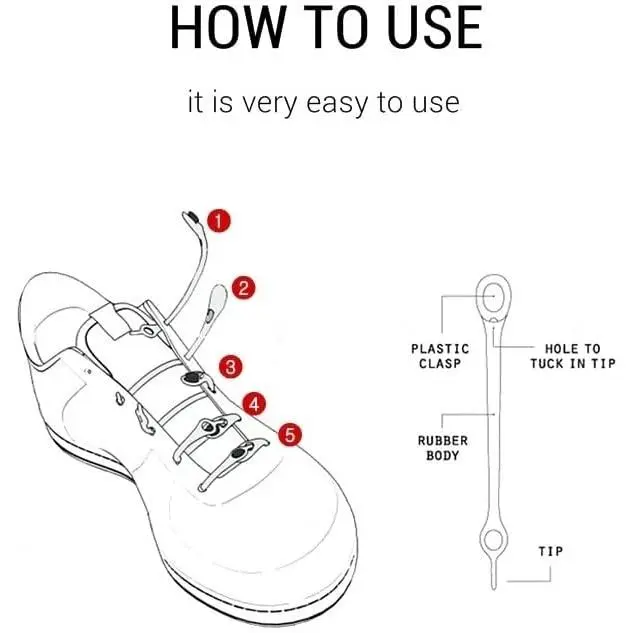 HOW TO USE

it is very easy to use

1
2
3
4
5

PLASTIC CLASP

HOLE TO TUCK IN TIP

RUBBER BODY

TIP